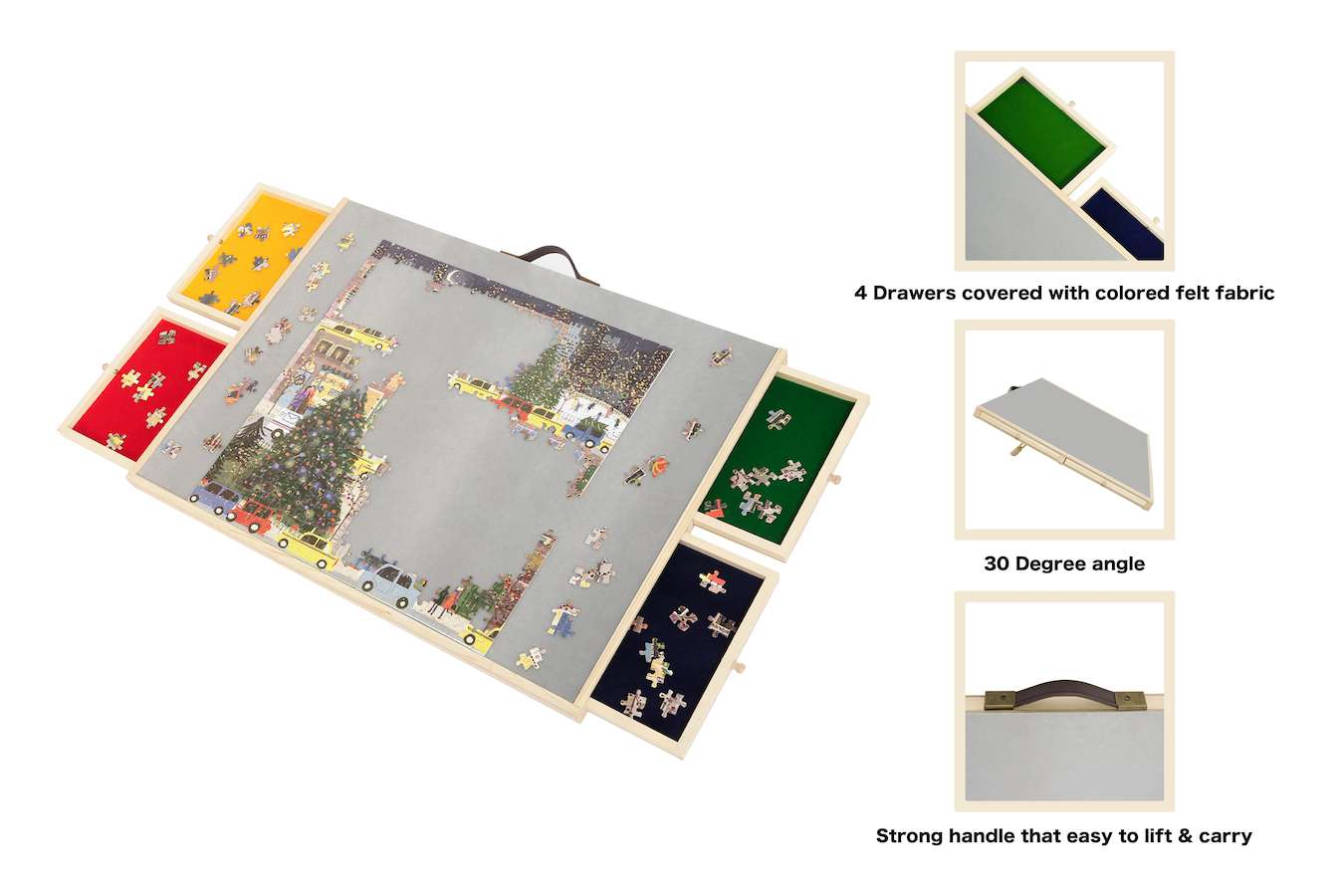 4 Drawers covered with colored felt fabric

30 Degree angle

Strong handle that easy to lift & carry