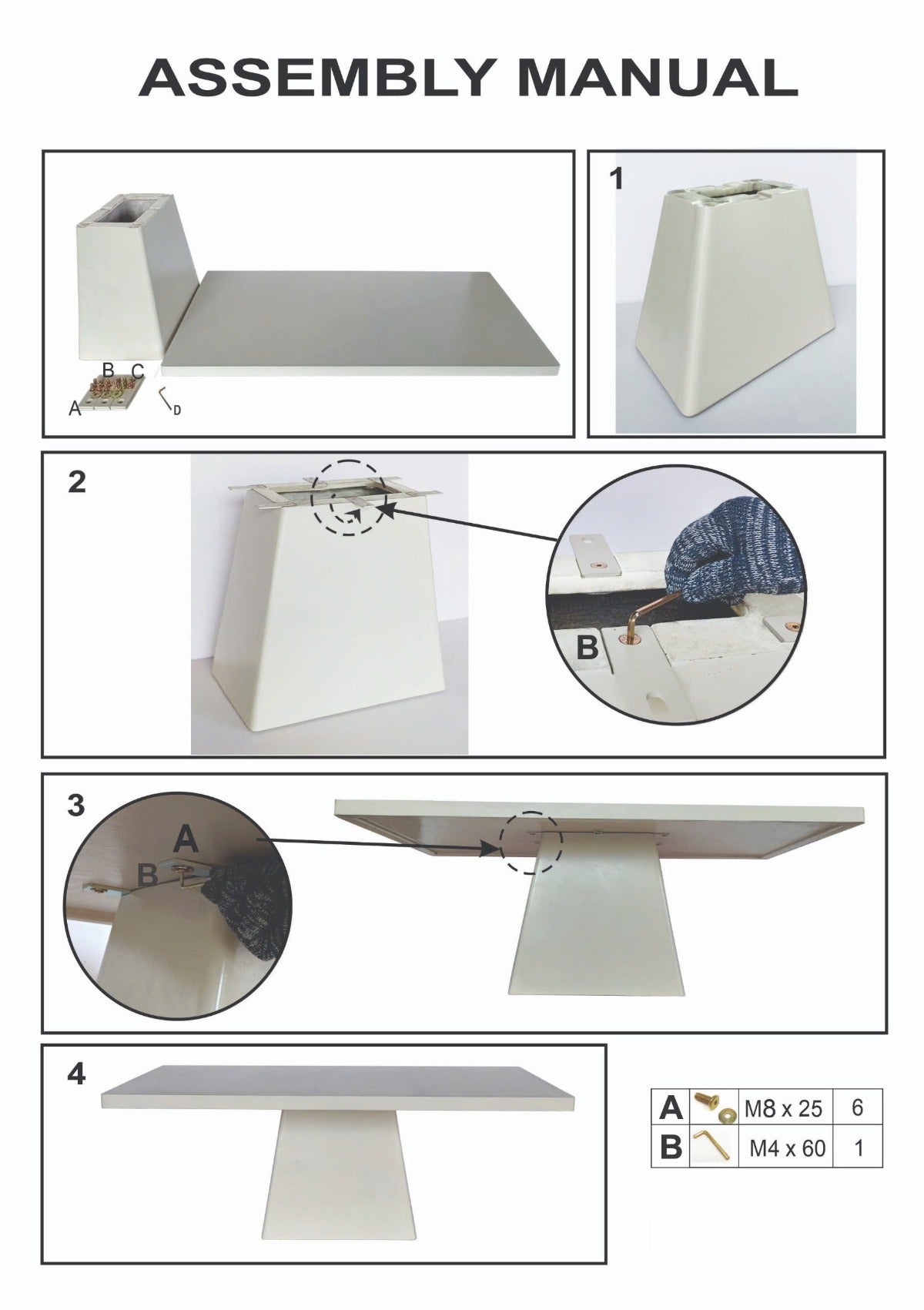 ASSEMBLY MANUAL

B C
A
D

1

2

B

3

A
B

4

| A |  | M8 x 25 | 6 |
|---|---|---|---|
| B |  | M4 x 60 | 1 |