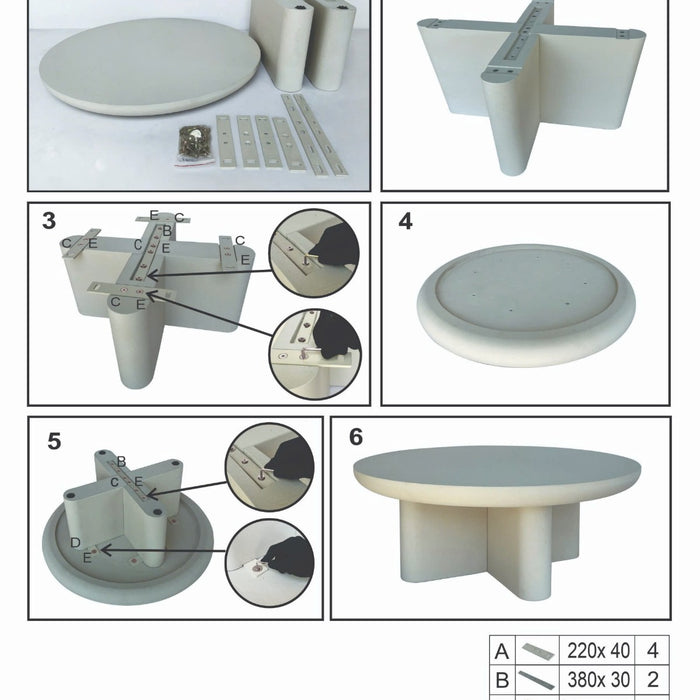 3

E C
C E
C
B
E
C
E
C
E

4

5

B
C E
D
E

6

| A |  | 220x 40 | 4 |
|---|---|---|---|
| B |  | 380x 30 | 2 |