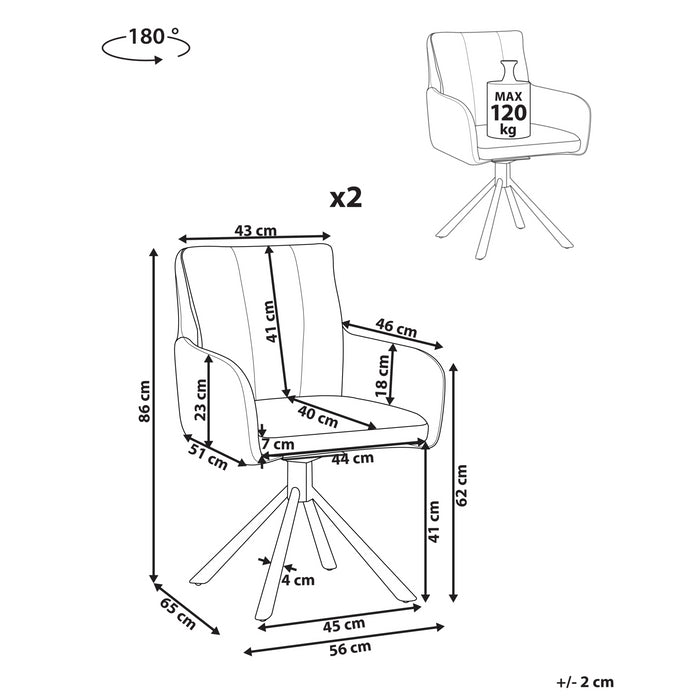 180°

MAX
120
kg

x2

43 cm
41 cm
46 cm
18 cm
86 cm
23 cm
40 cm
7 cm
51 cm
44 cm
62 cm
41 cm
4 cm
65 cm
45 cm
56 cm

+/- 2 cm