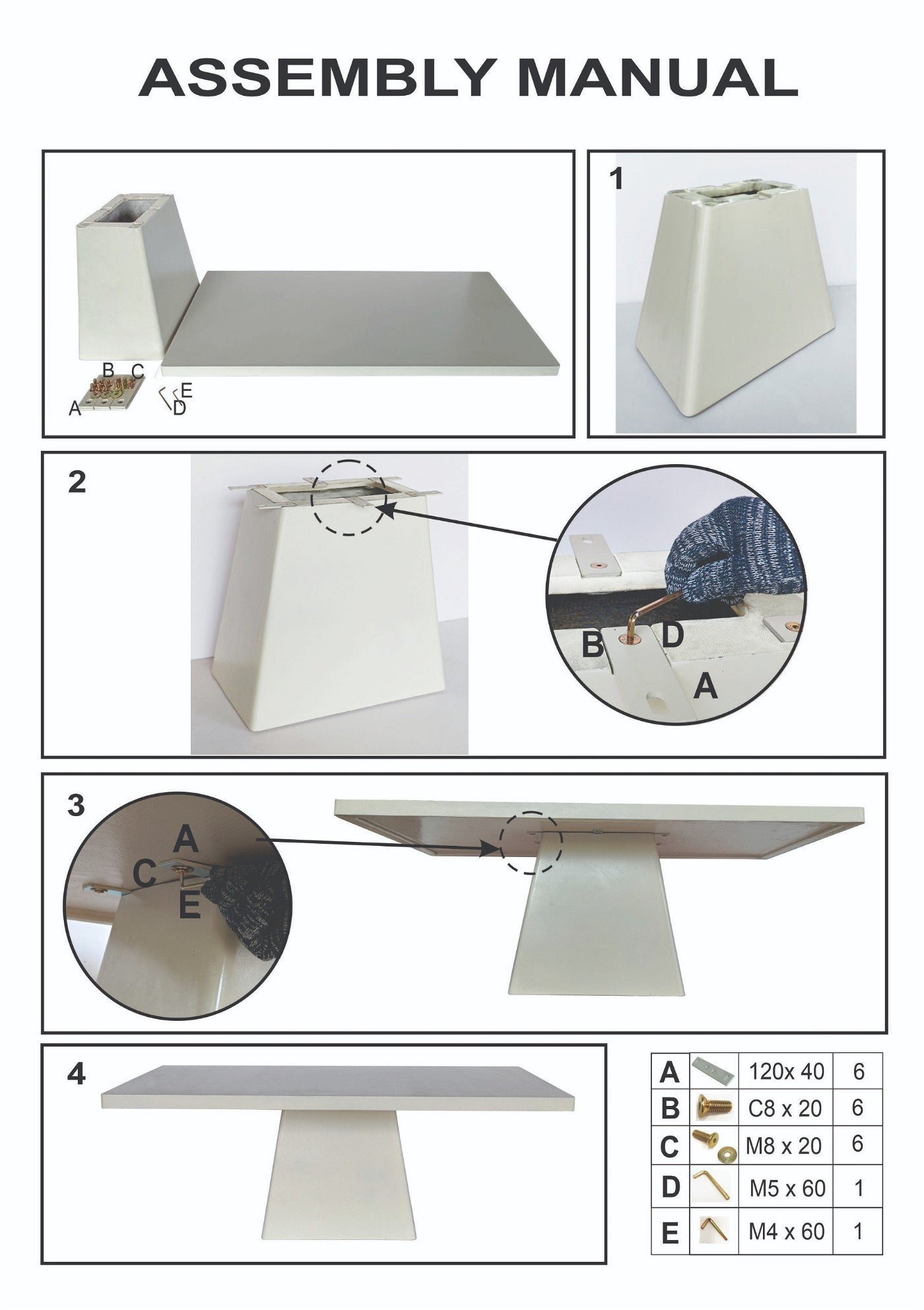 ASSEMBLY MANUAL

B C
A
E
D

1

2

B D
A

3

A
C
E

4

| A |  | 120x 40 | 6 |
|---|---|---|---|
| B |  | C8 x 20 | 6 |
| C |  | M8 x 20 | 6 |
| D |  | M5 x 60 | 1 |
| E |  | M4 x 60 | 1 |