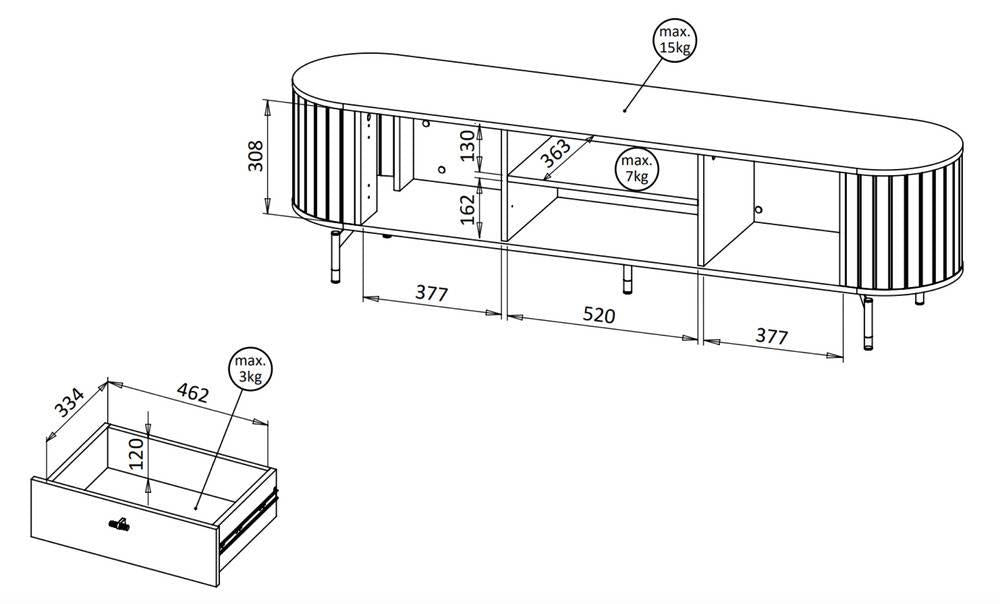 max. 15kg

308

130

363

max. 7kg

162

377

520

377

max. 3kg

334

462

120