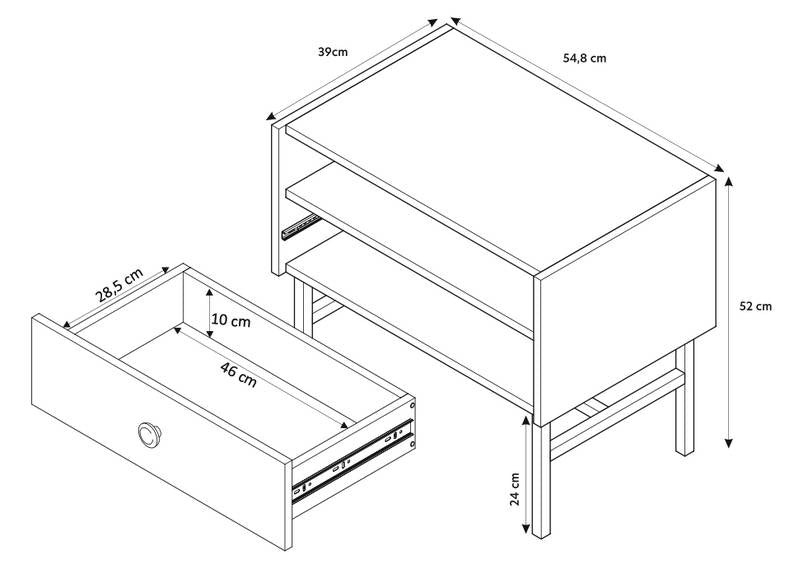 39cm

54,8 cm

52 cm

28,5 cm

10 cm

46 cm

24 cm