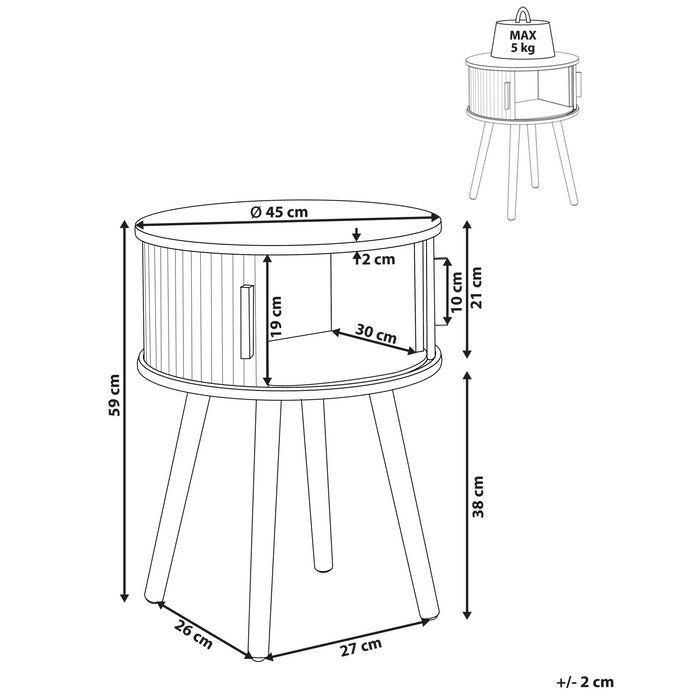 MAX
5 kg

Ø 45 cm
2 cm
19 cm
30 cm
10 cm
21 cm
59 cm
38 cm
26 cm
27 cm

+/- 2 cm