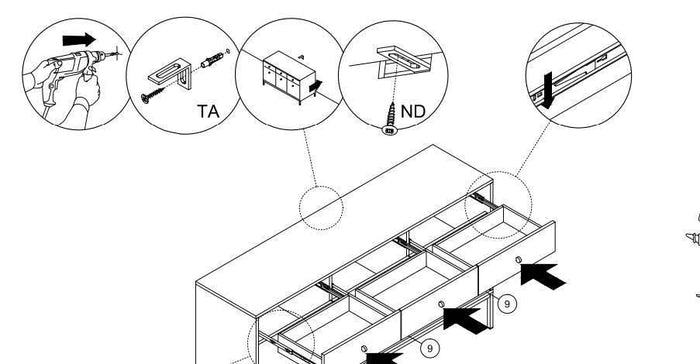 TA

ND

9

9