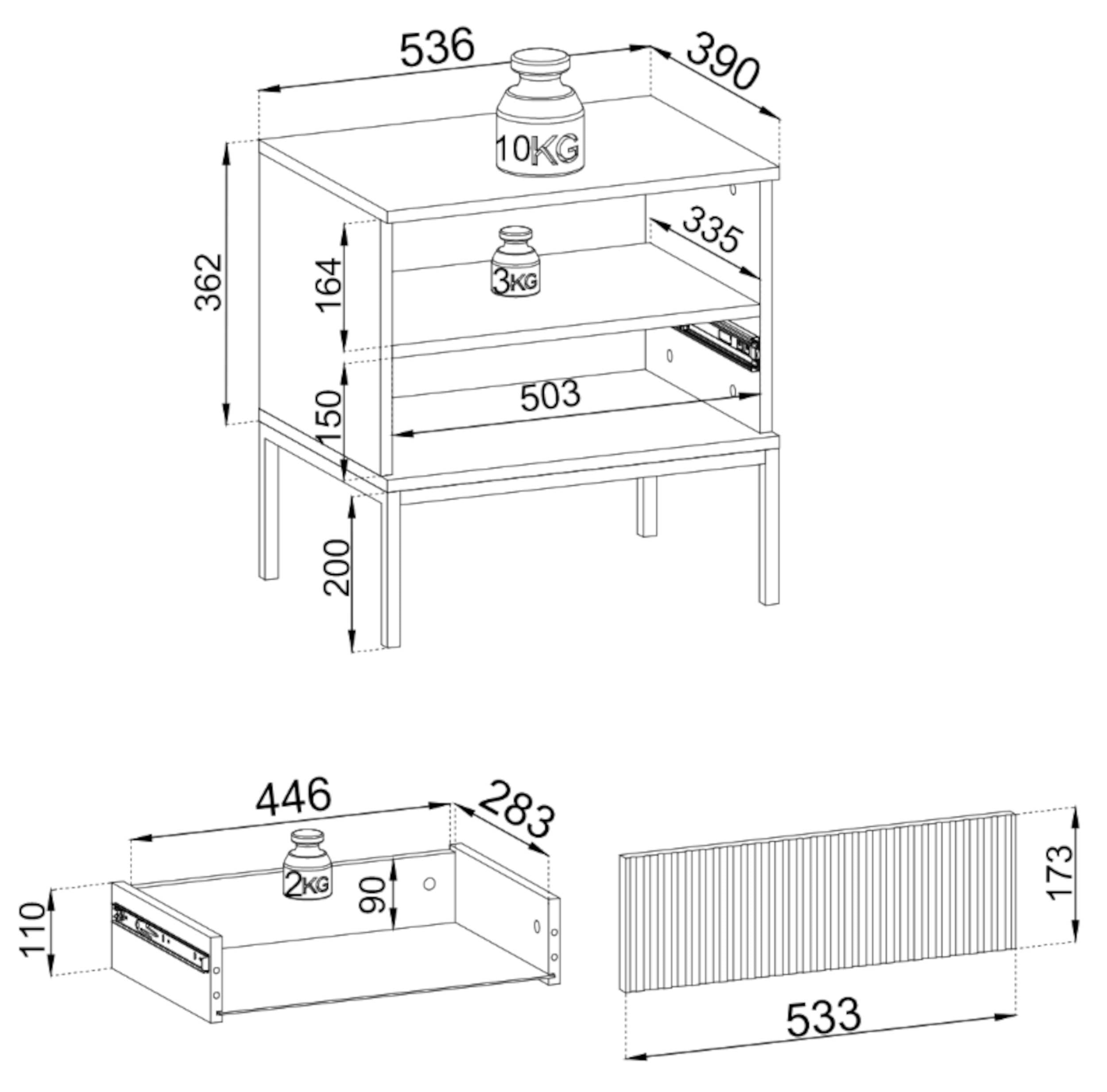 536
390
10KG
362
164
3KG
335
150
503
200
446
283
2KG
90
110
173
533