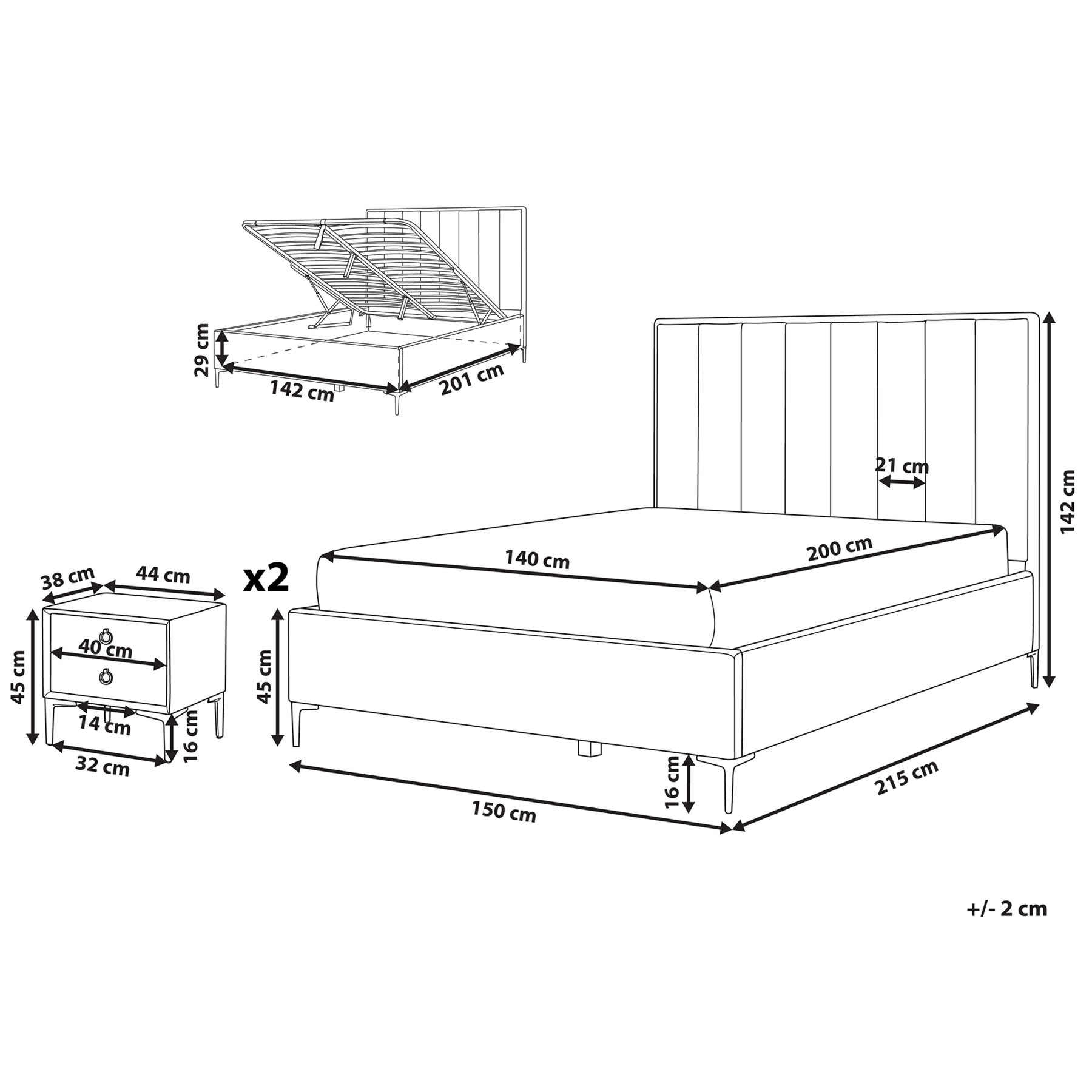 29 cm
142 cm
201 cm

21 cm
142 cm
140 cm
200 cm

38 cm
44 cm
x2
45 cm
40 cm
14 cm
16 cm
32 cm

45 cm
16 cm
150 cm
215 cm

+/- 2 cm