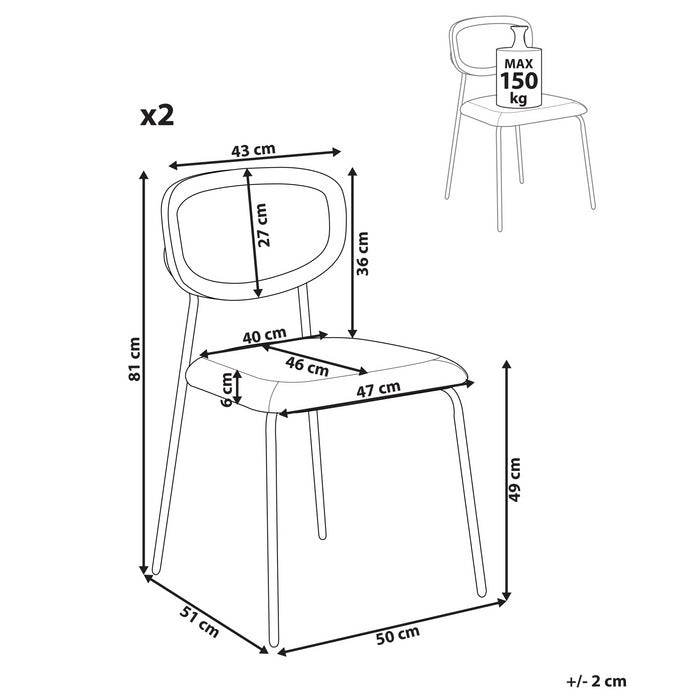 MAX
150
kg

x2

43 cm
27 cm
36 cm
81 cm
40 cm
46 cm
6 cm
47 cm
49 cm
51 cm
50 cm

+/- 2 cm