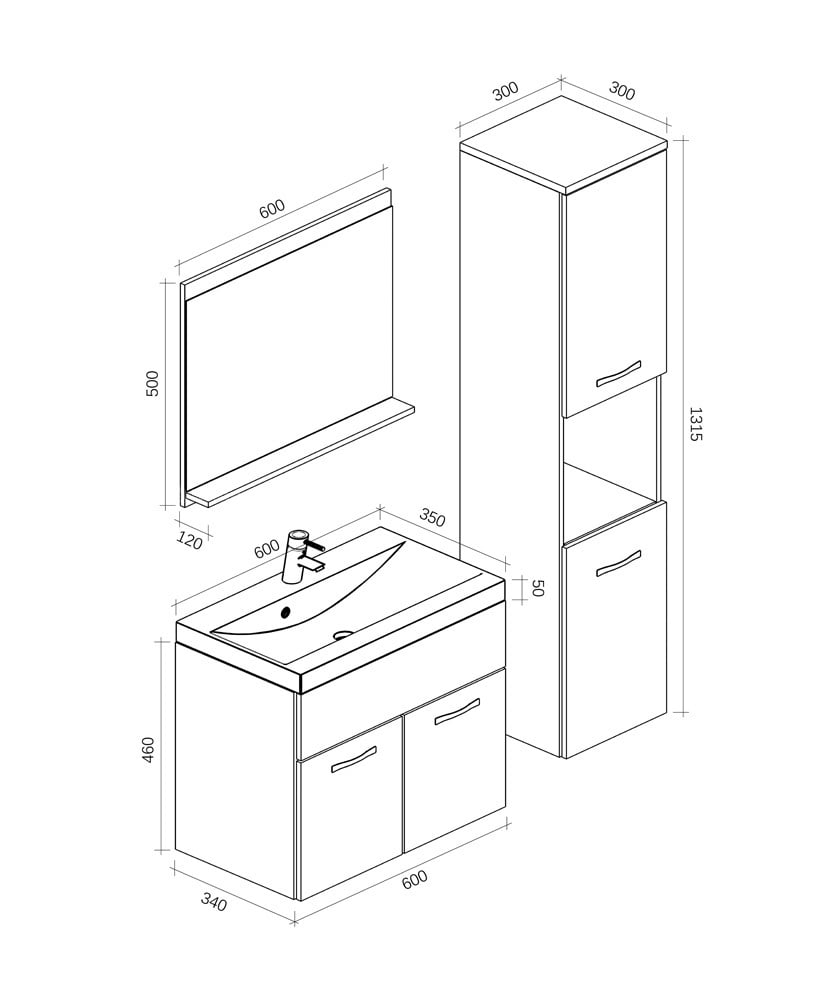 300
300
600
500
1315
120
600
350
50
460
340
600