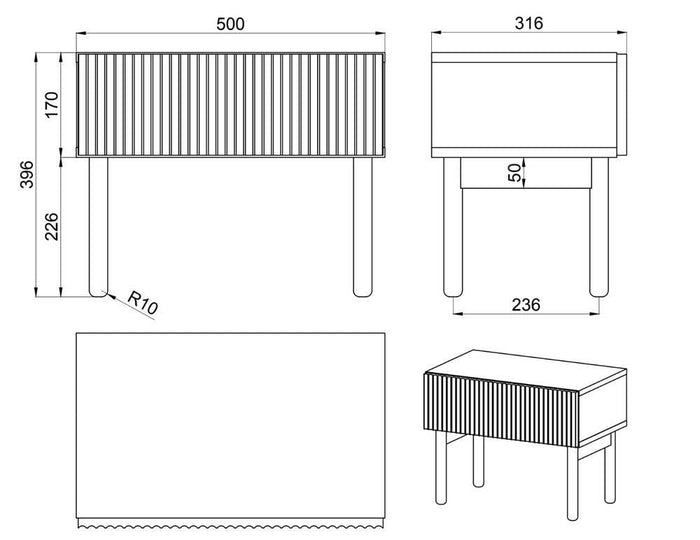 500
316
170
396
226
50
R10
236