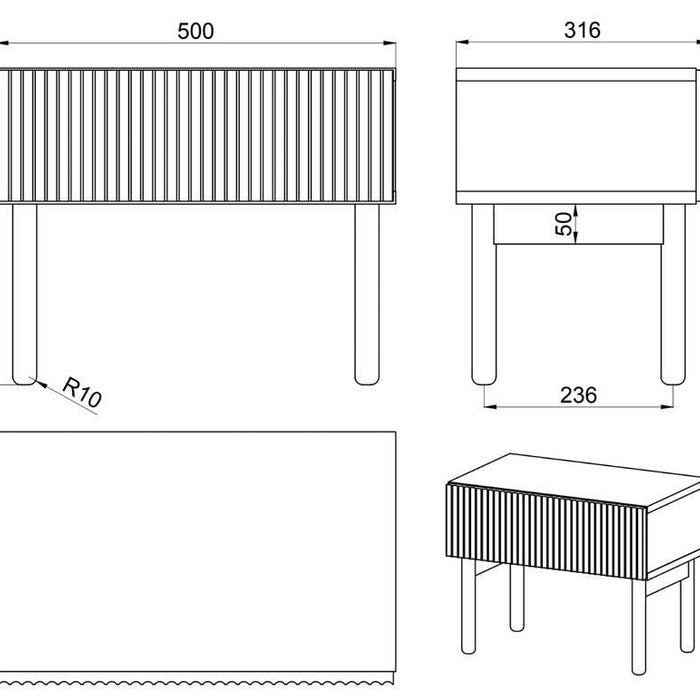 500

316

50

R10

236