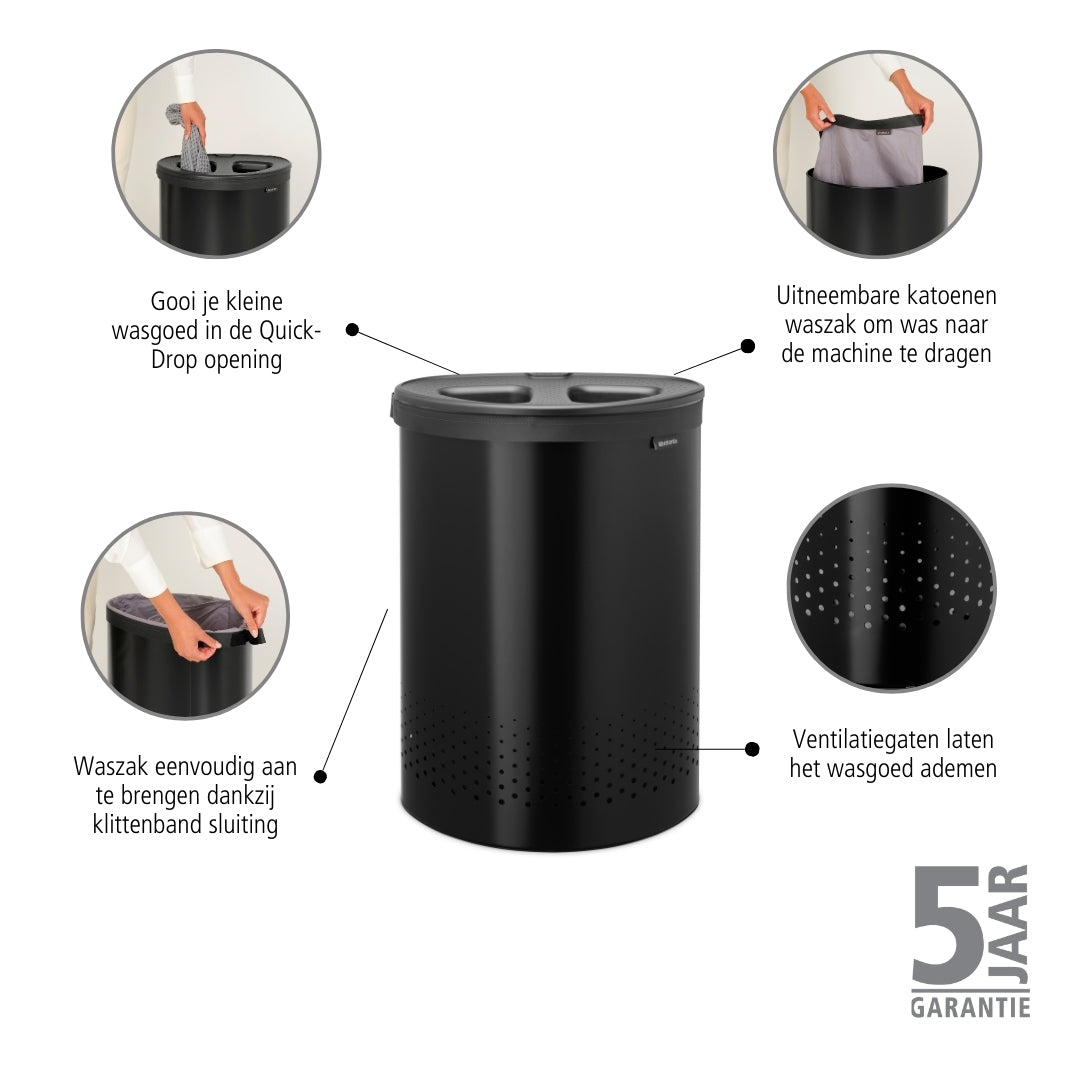 Gooi je kleine wasgoed in de Quick-Drop opening

Uitneembare katoenen waszak om was naar de machine te dragen

Waszak eenvoudig aan te brengen dankzij klittenband sluiting

Ventilatiegaten laten het wasgoed ademen

5 JAAR
GARANTIE