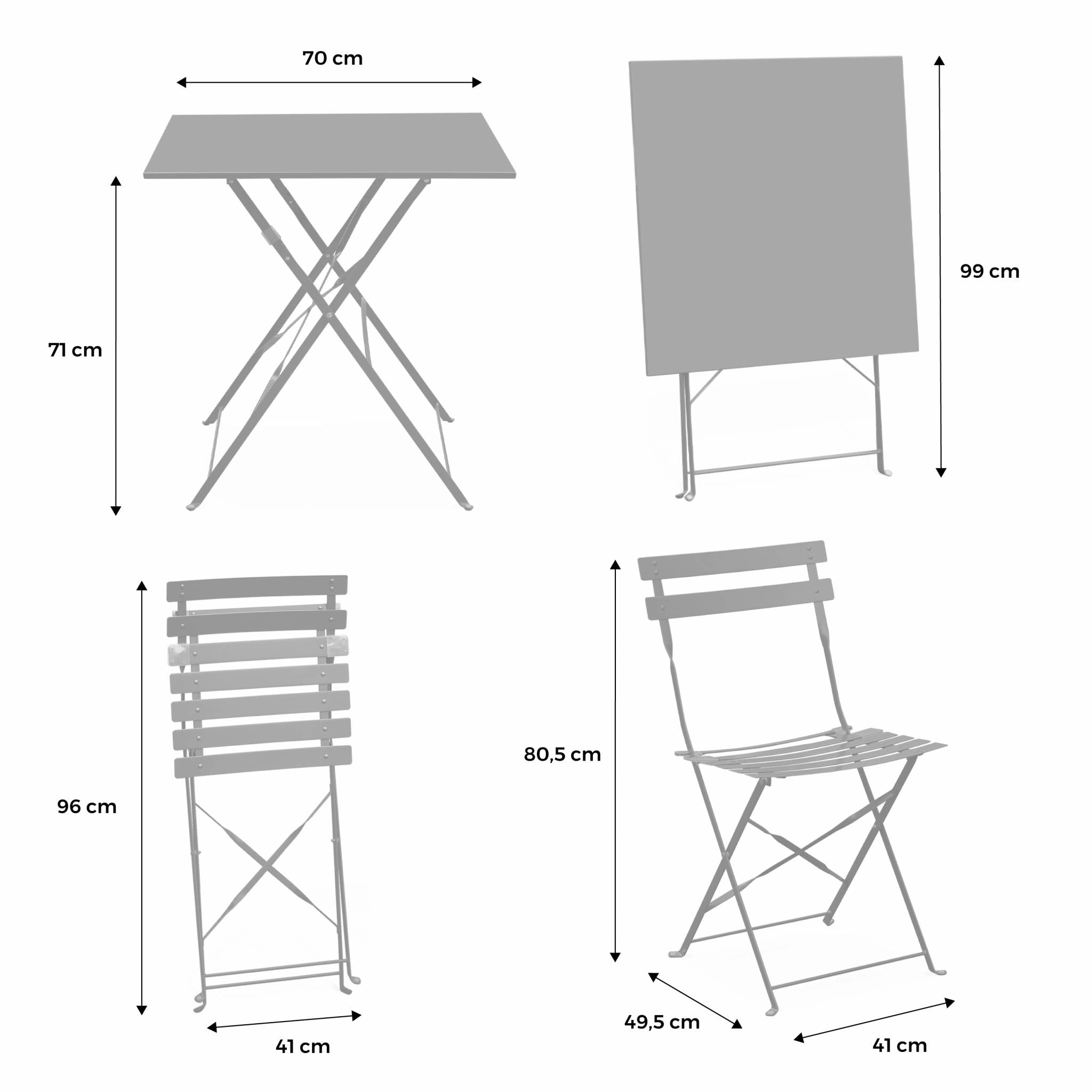 70 cm

71 cm

99 cm

96 cm

41 cm

80,5 cm

49,5 cm

41 cm