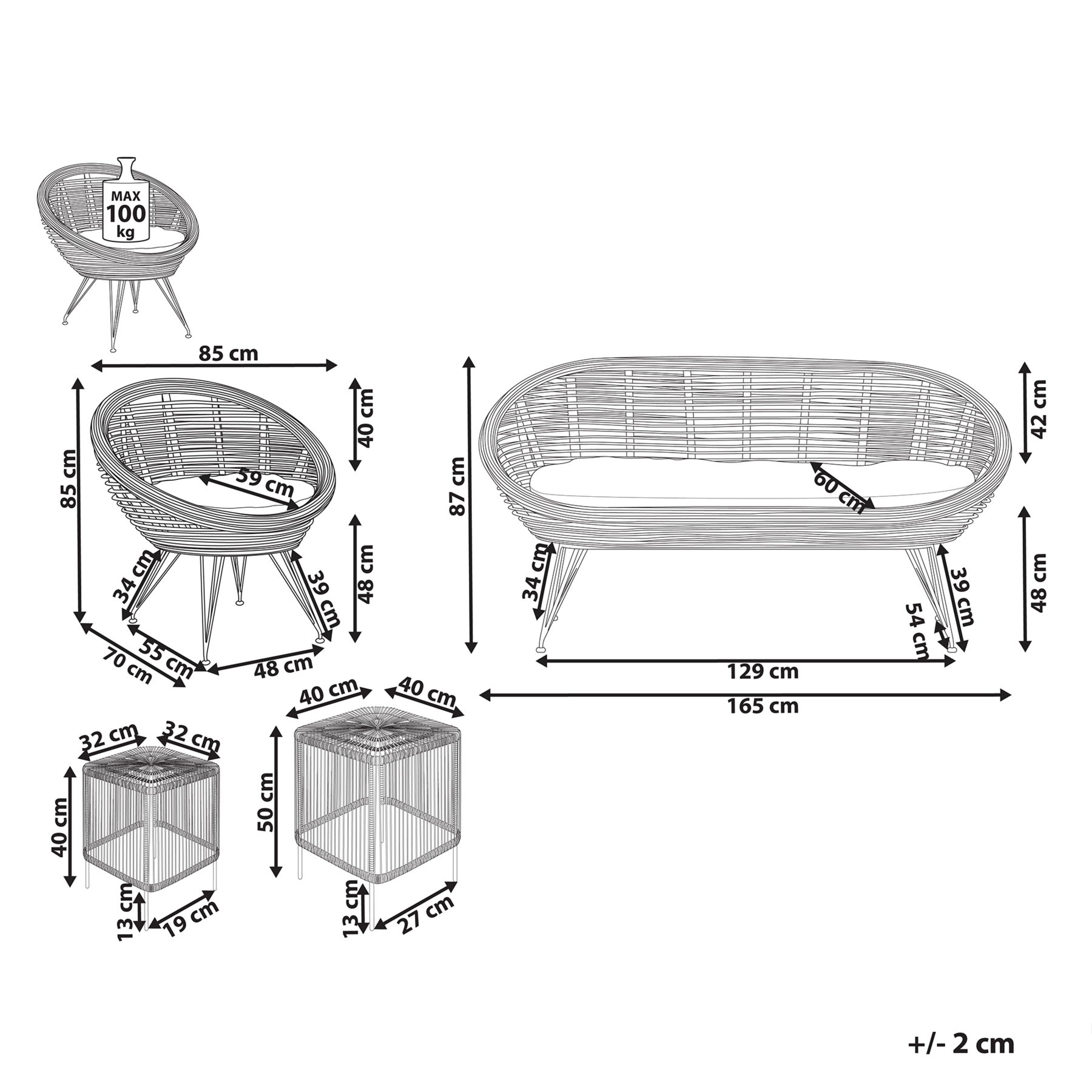 MAX
100
kg

85 cm
85 cm
40 cm
59 cm
48 cm
34 cm
39 cm
70 cm
55 cm
48 cm

87 cm
42 cm
60 cm
48 cm
34 cm
39 cm
54 cm
129 cm
165 cm

32 cm
32 cm
40 cm
13 cm
19 cm

40 cm
40 cm
50 cm
13 cm
27 cm

+/- 2 cm