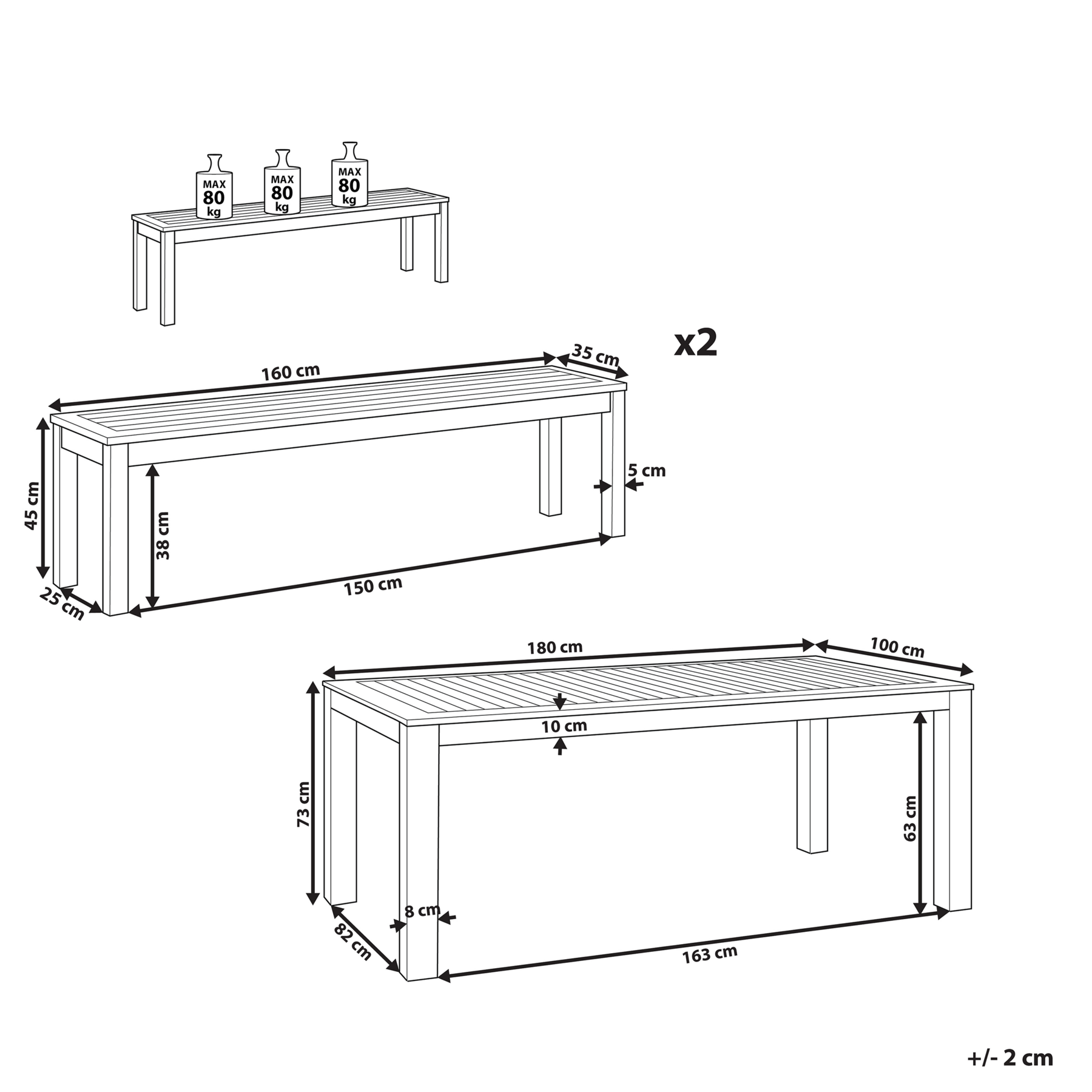 MAX
80
kg

MAX
80
kg

MAX
80
kg

x2

160 cm
35 cm
45 cm
38 cm
5 cm
25 cm
150 cm

180 cm
100 cm
10 cm
73 cm
63 cm
8 cm
82 cm
163 cm

+/- 2 cm