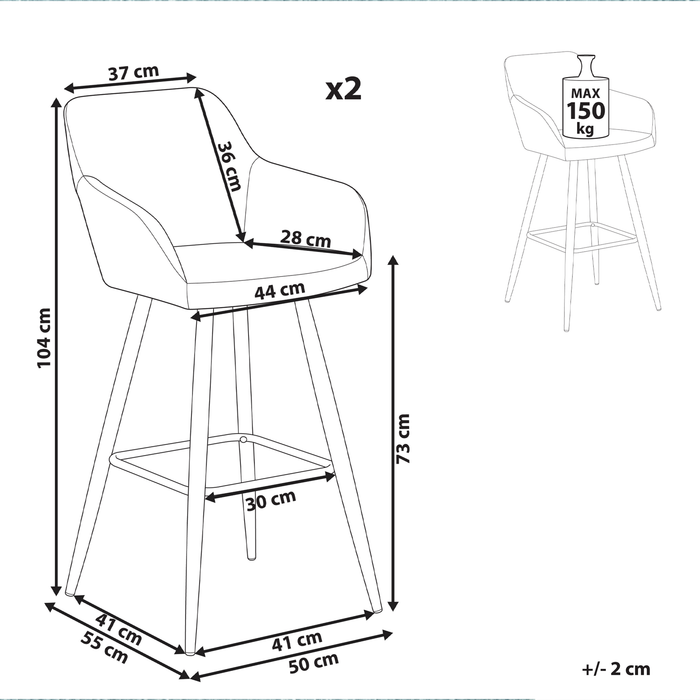 37 cm

x2

MAX
150
kg

36 cm

28 cm

44 cm

104 cm

73 cm

30 cm

41 cm
55 cm

41 cm
50 cm

+/- 2 cm