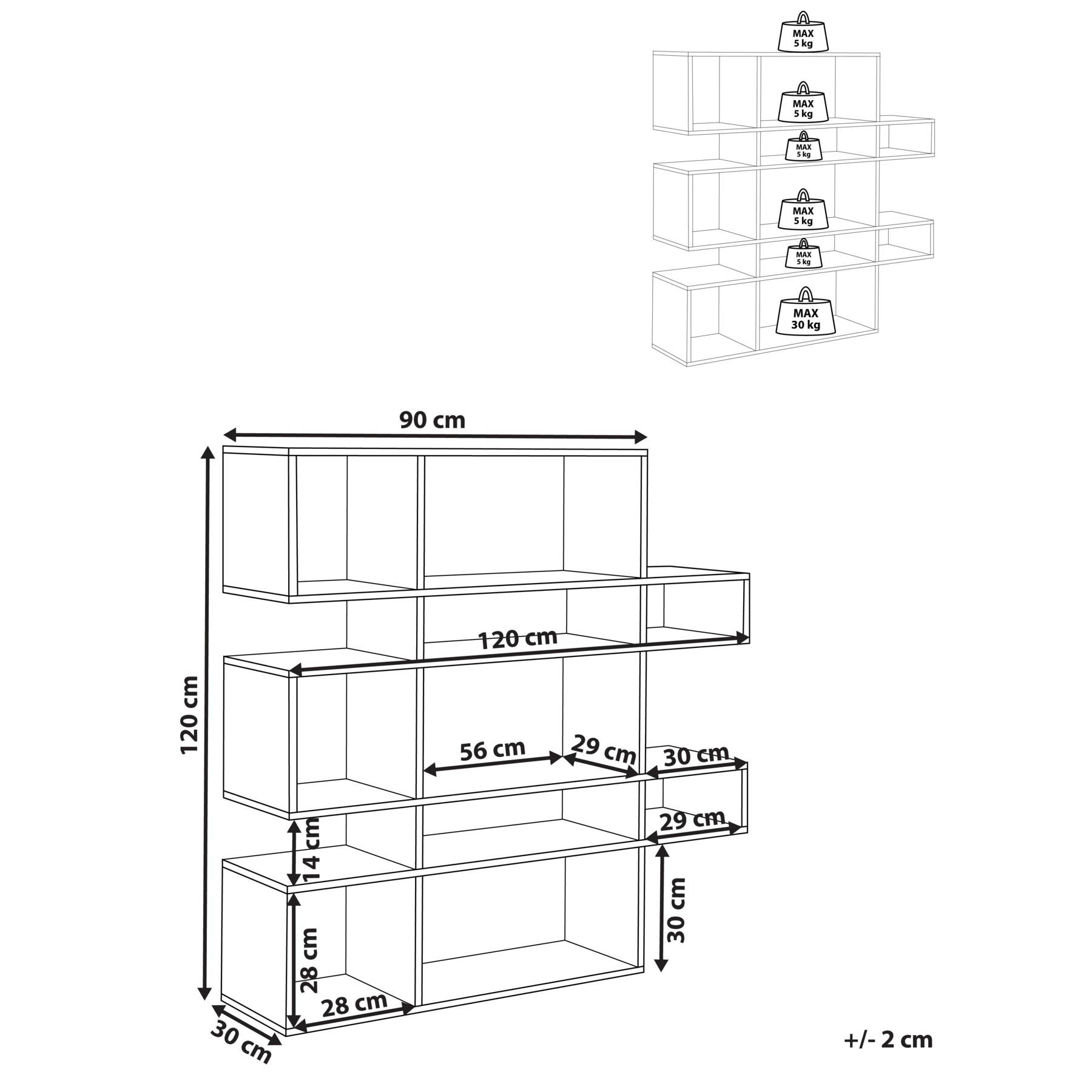 MAX
5 kg

MAX
5 kg

MAX
5 kg

MAX
5 kg

MAX
5 kg

MAX
30 kg

90 cm

120 cm

120 cm

56 cm

29 cm

30 cm

29 cm

14 cm

30 cm

28 cm

28 cm

30 cm

+/- 2 cm