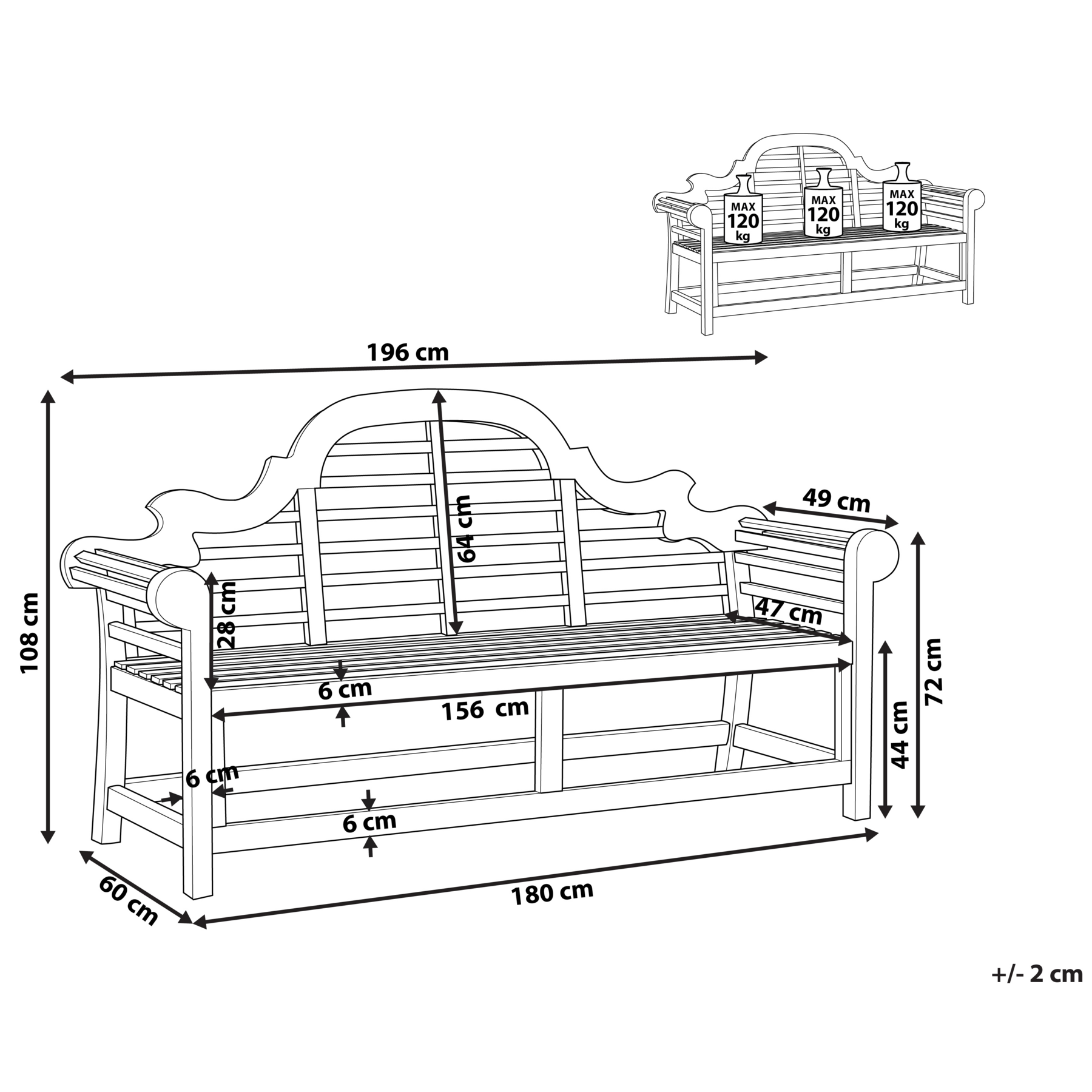 MAX
120
kg

MAX
120
kg

MAX
120
kg

196 cm

108 cm

64 cm

49 cm

28 cm

47 cm

72 cm

6 cm

156 cm

44 cm

6 cm

6 cm

60 cm

180 cm

+/- 2 cm