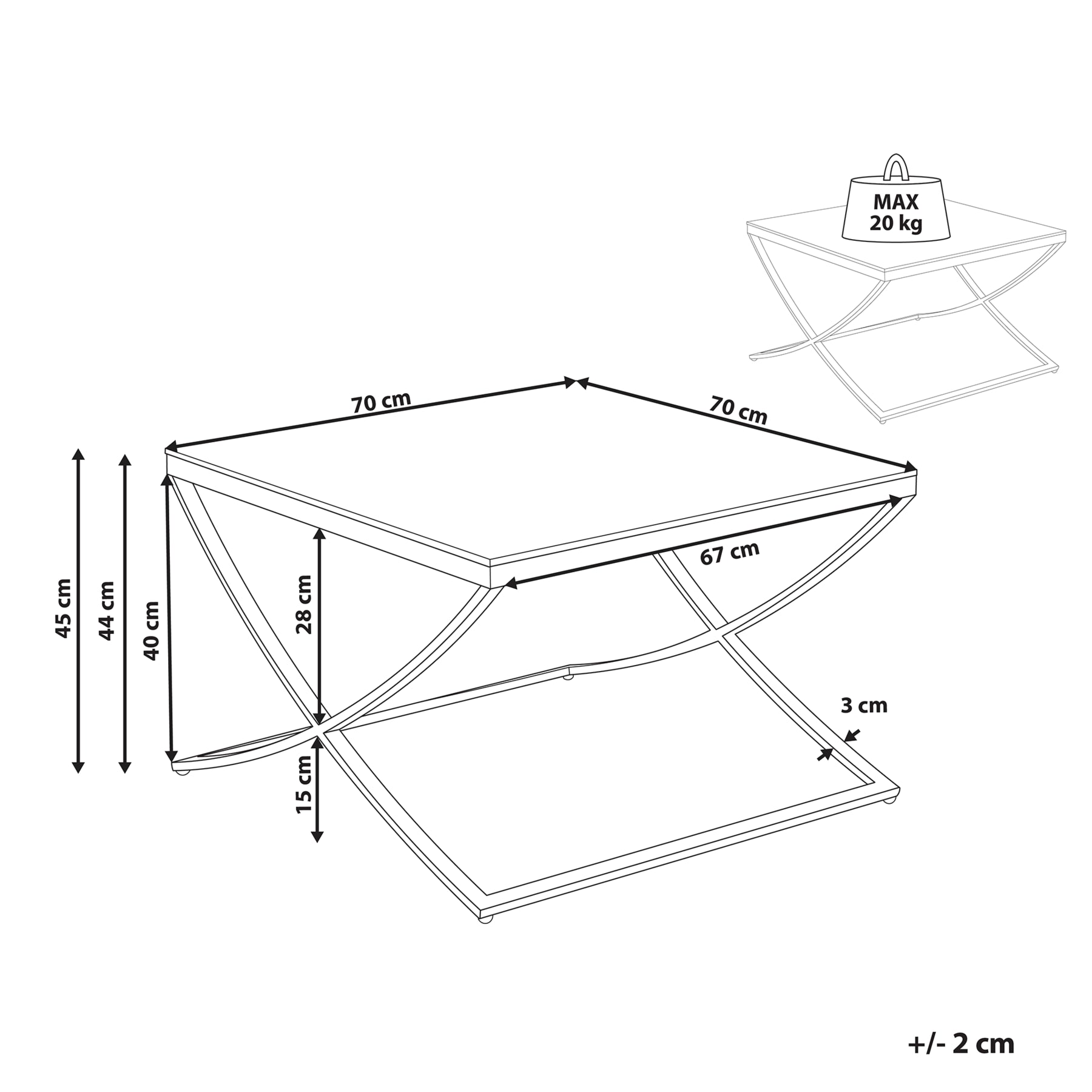 MAX
20 kg

70 cm

70 cm

45 cm

44 cm

40 cm

28 cm

67 cm

3 cm

15 cm

+/- 2 cm