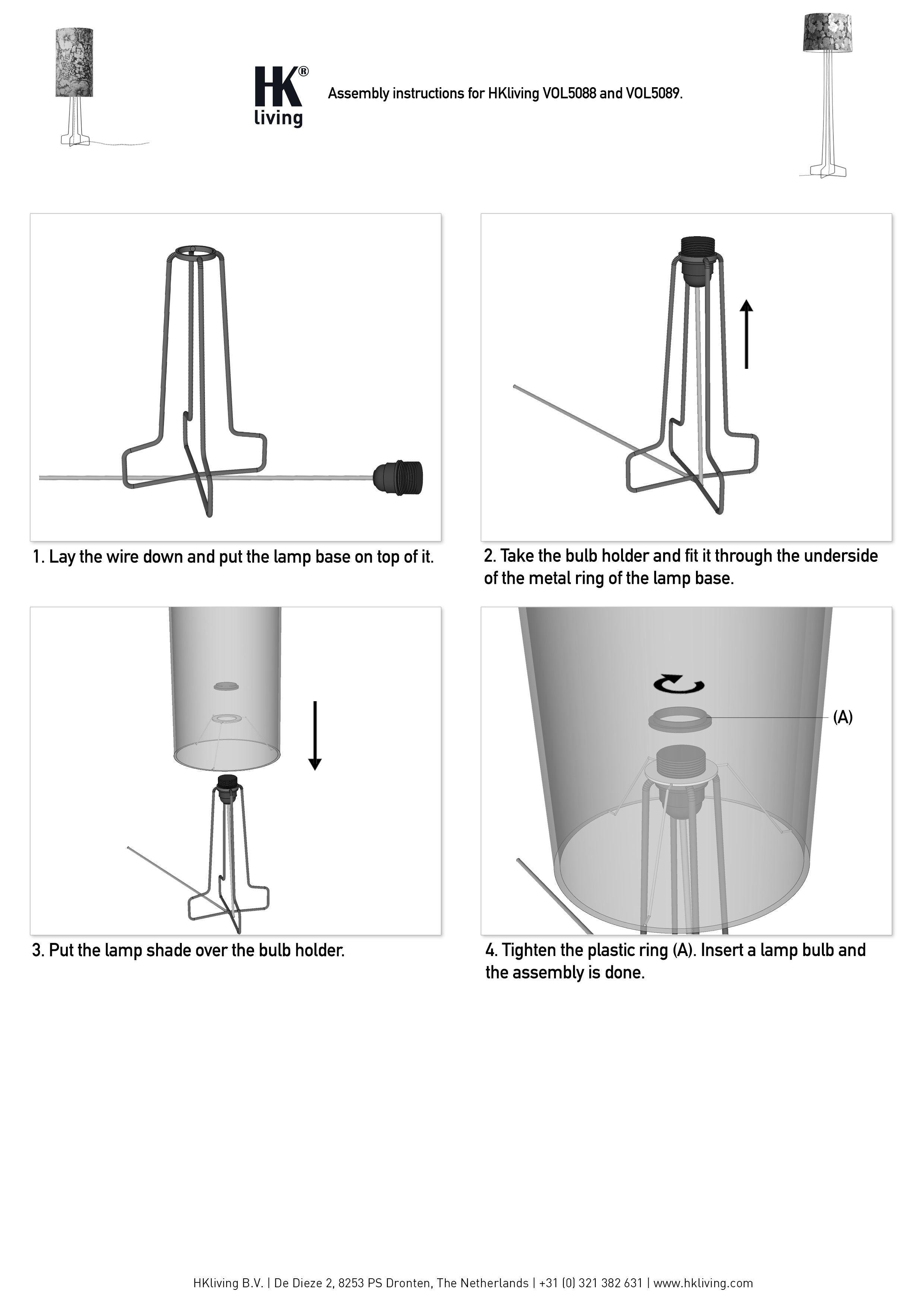 HK®
living

Assembly instructions for HKliving VOL5088 and VOL5089.

1. Lay the wire down and put the lamp base on top of it.

2. Take the bulb holder and fit it through the underside of the metal ring of the lamp base.

3. Put the lamp shade over the bulb holder.

(A)

4. Tighten the plastic ring (A). Insert a lamp bulb and the assembly is done.

HKliving B.V. | De Dieze 2, 8253 PS Dronten, The Netherlands | +31 (0) 321 382 631 | www.hkliving.com