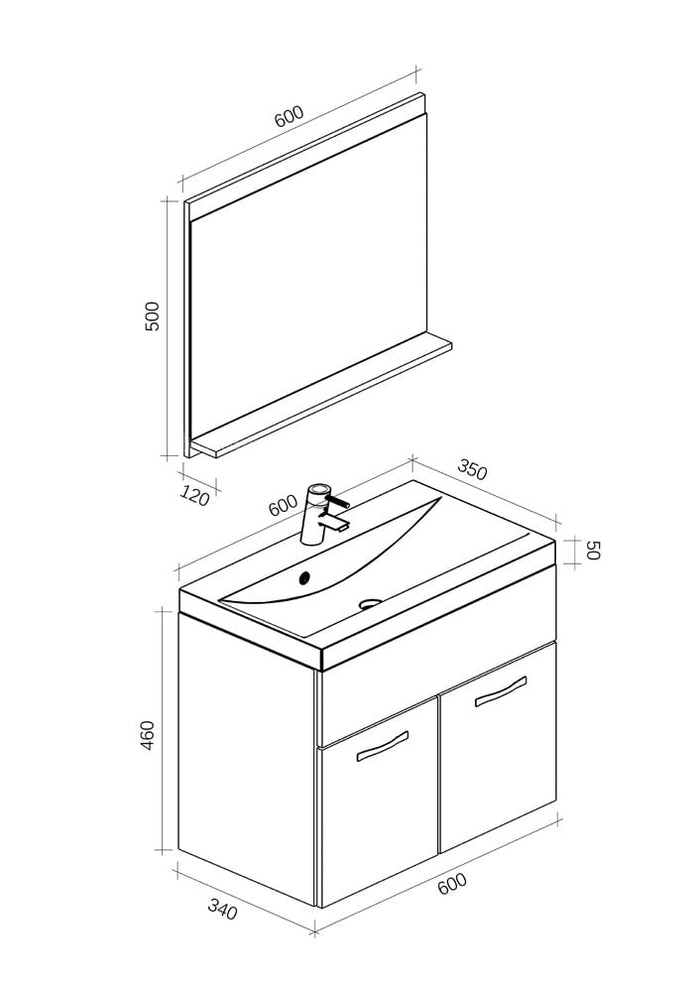 600

500

120

600

350

50

460

340

600