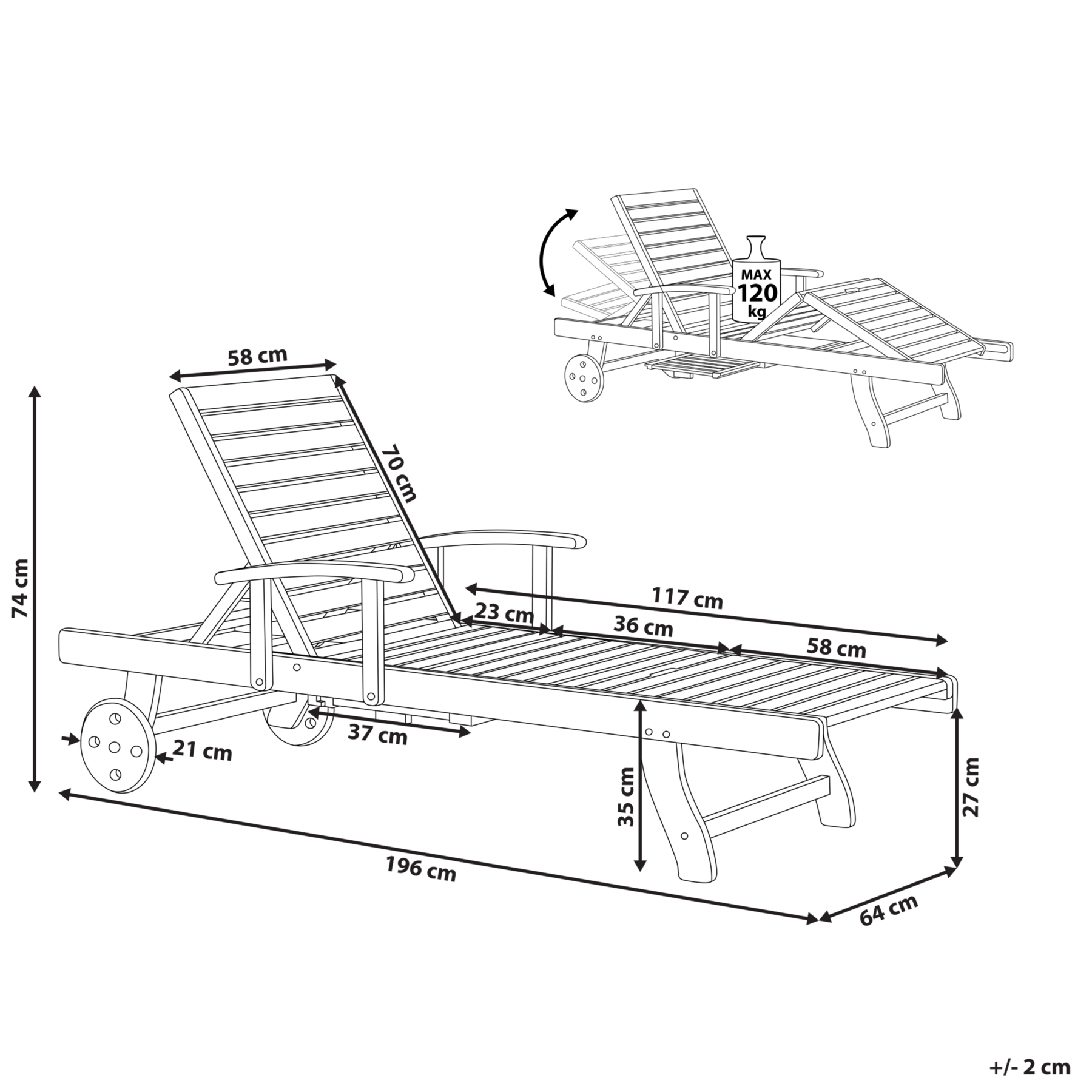 MAX
120
kg

58 cm

70 cm

74 cm

117 cm

23 cm

36 cm

58 cm

37 cm

21 cm

35 cm

27 cm

196 cm

64 cm

+/- 2 cm