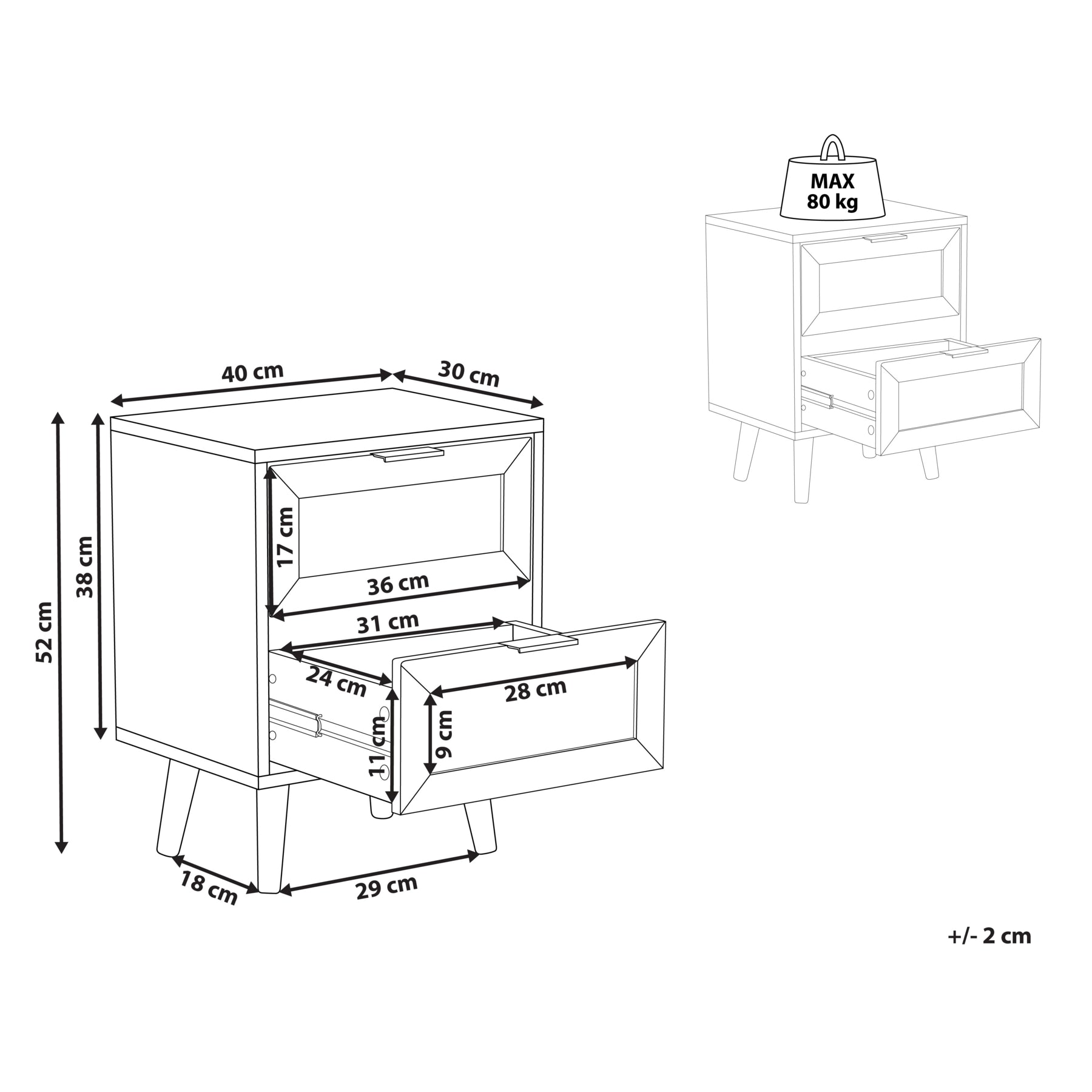 MAX
80 kg

40 cm
30 cm
52 cm
38 cm
17 cm
36 cm
31 cm
24 cm
28 cm
11 cm
9 cm
18 cm
29 cm

+/- 2 cm