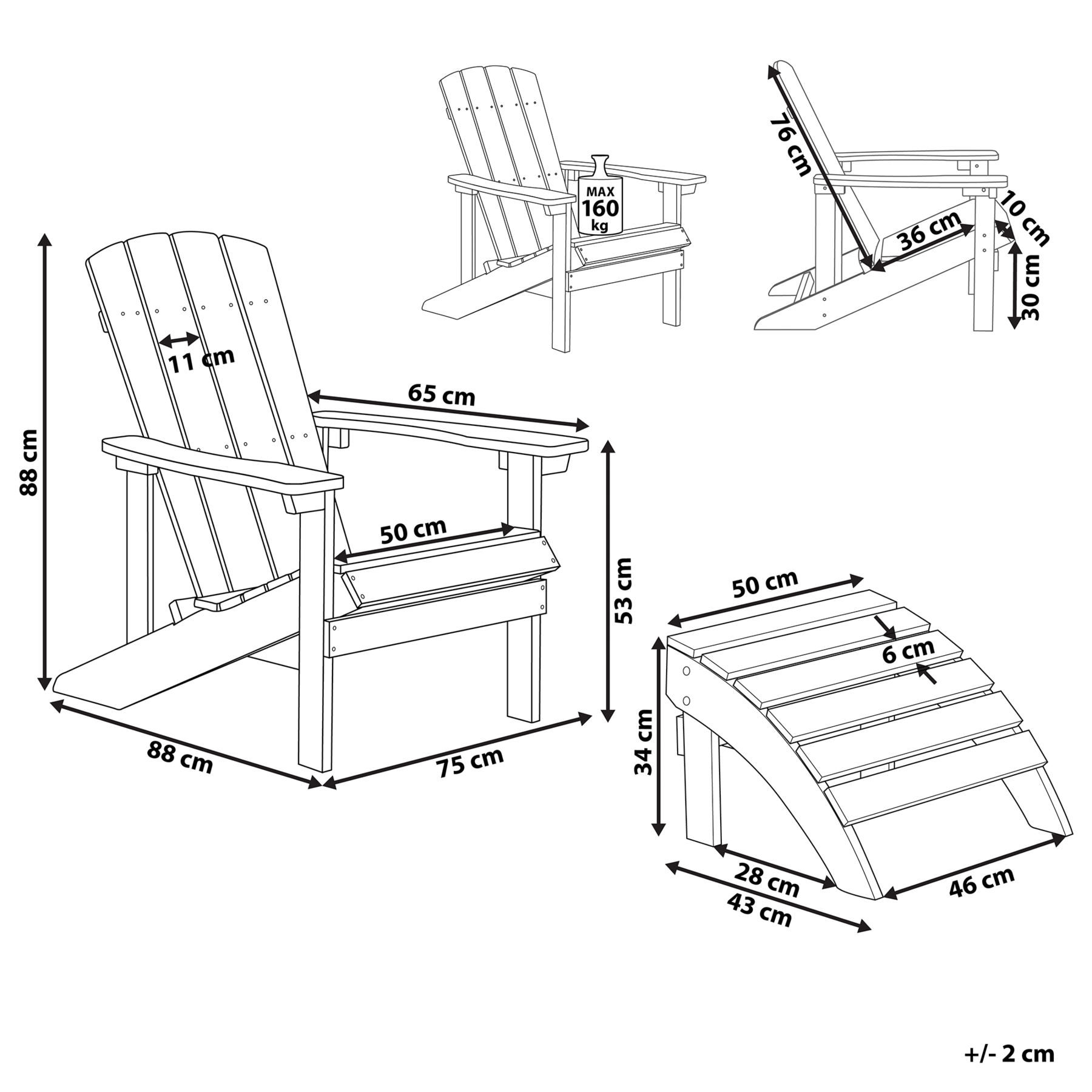 MAX
160
kg

76 cm
36 cm
10 cm
30 cm

88 cm
11 cm
65 cm
50 cm
53 cm
88 cm
75 cm

50 cm
6 cm
34 cm
28 cm
43 cm
46 cm

+/- 2 cm