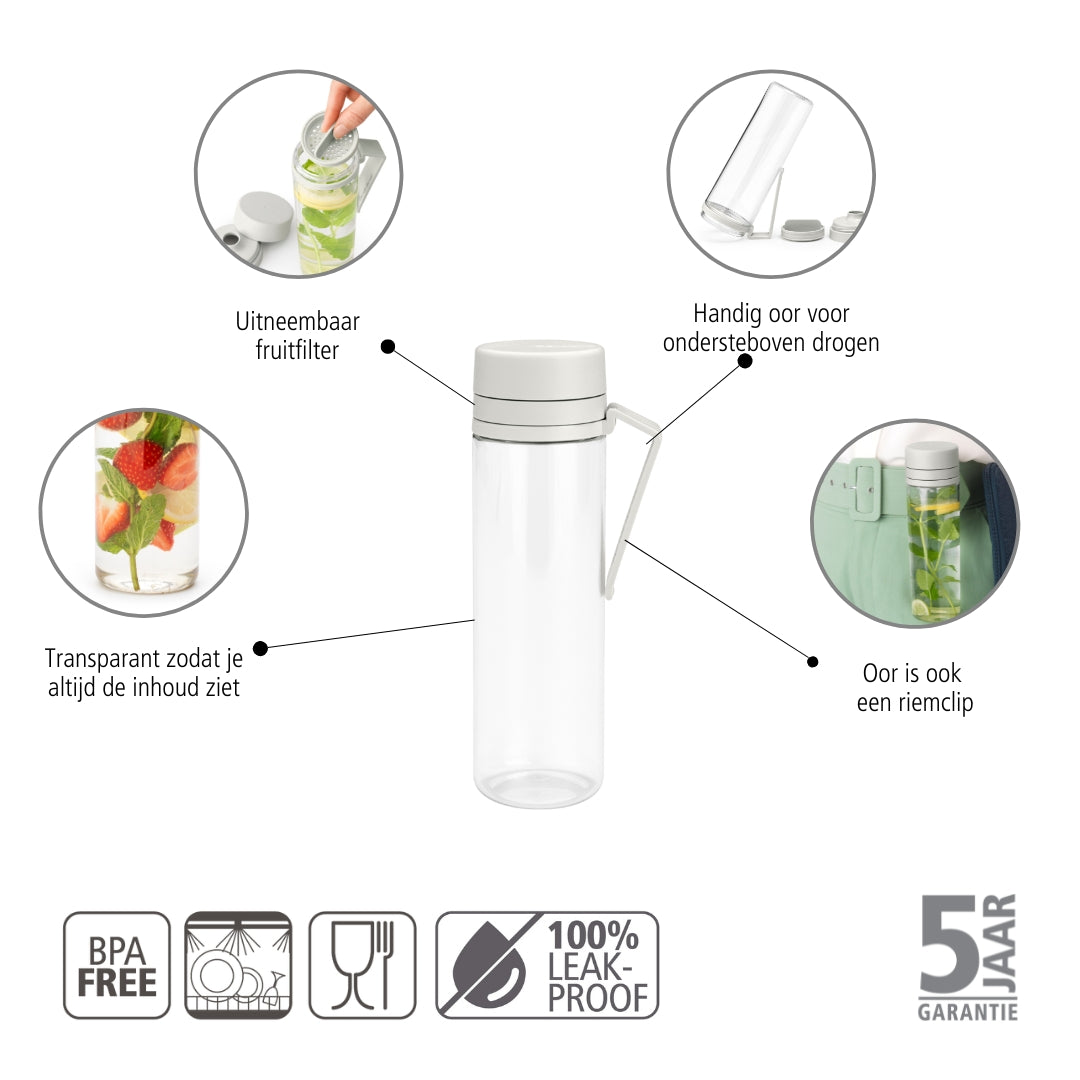 Uitneembaar fruitfilter

Handig oor voor ondersteboven drogen

Transparant zodat je altijd de inhoud ziet

Oor is ook een riemclip

BPA FREE

100% LEAK-PROOF

5 JAAR GARANTIE