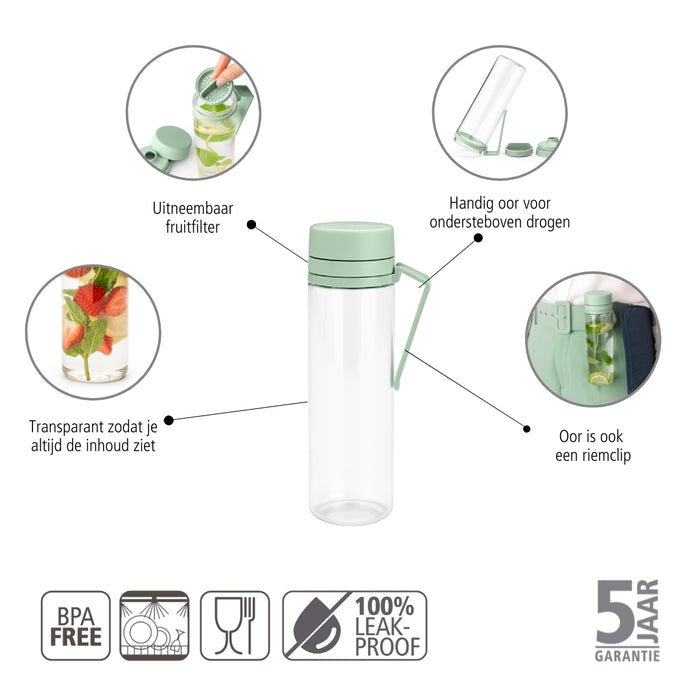 Uitneembaar fruitfilter

Handig oor voor ondersteboven drogen

Transparant zodat je altijd de inhoud ziet

Oor is ook een riemclip

BPA FREE

100% LEAK-PROOF

5 JAAR GARANTIE