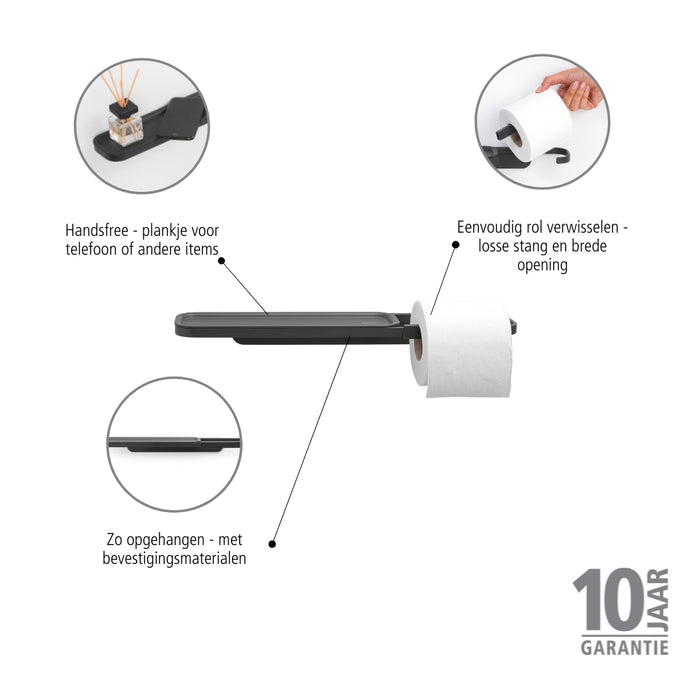 Handsfree - plankje voor telefoon of andere items

Eenvoudig rol verwisselen - losse stang en brede opening

Zo opgehangen - met bevestigingsmaterialen

10 JAAR
GARANTIE