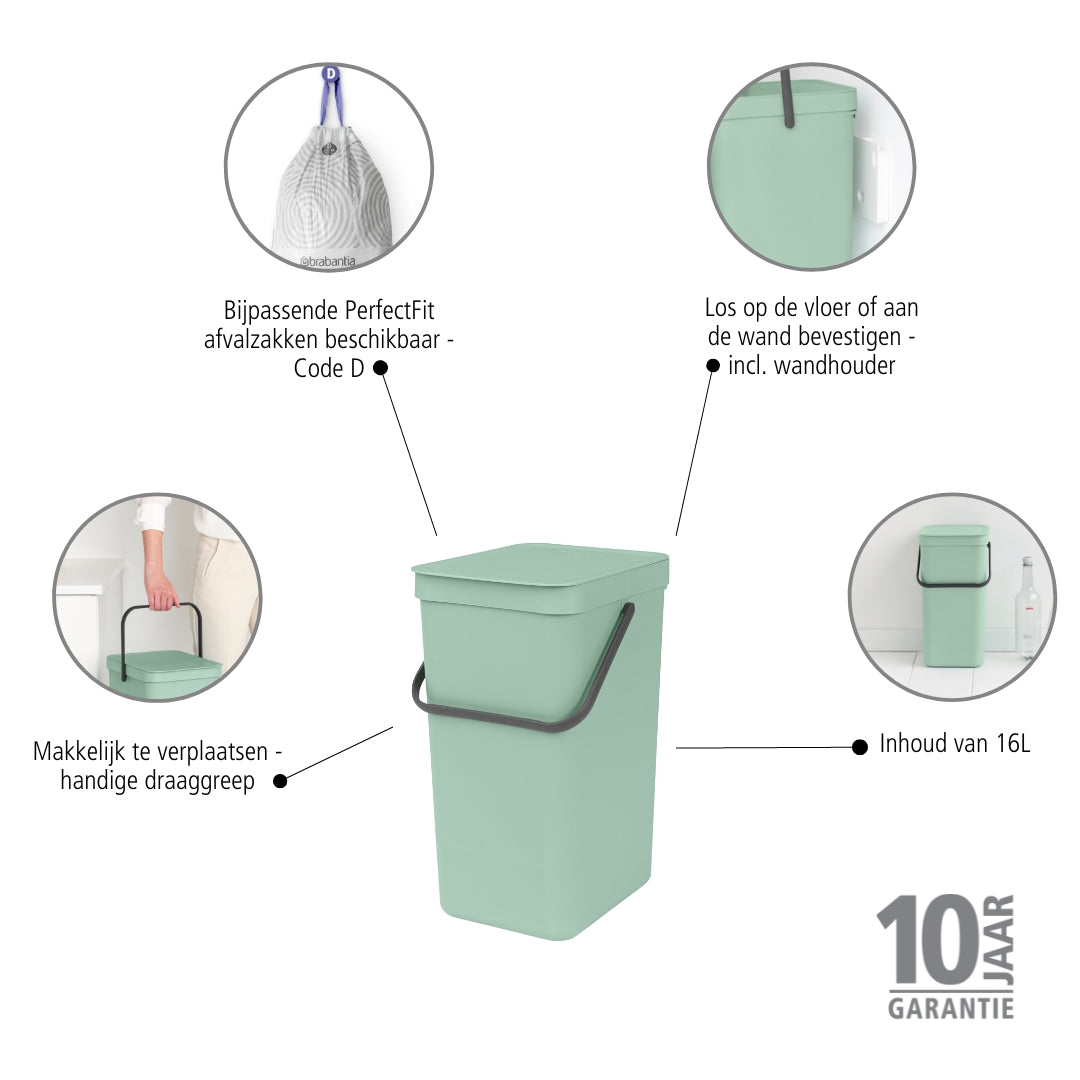 D

brabantia

Bijpassende PerfectFit afvalzakken beschikbaar - Code D

Los op de vloer of aan de wand bevestigen - incl. wandhouder

Makkelijk te verplaatsen - handige draaggreep

Inhoud van 16L

10 JAAR GARANTIE