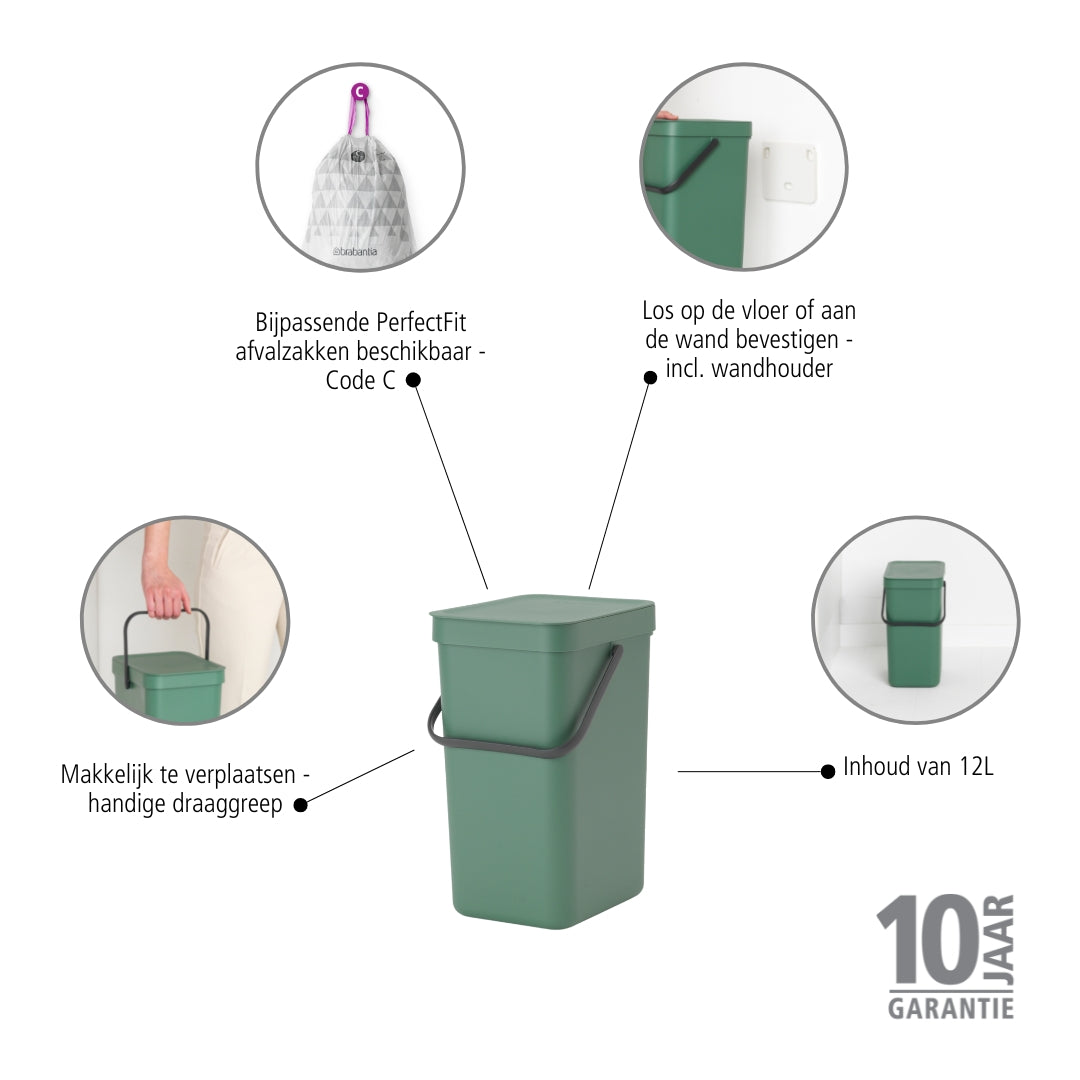 C

brabantia

Bijpassende PerfectFit afvalzakken beschikbaar - Code C

Los op de vloer of aan de wand bevestigen - incl. wandhouder

Makkelijk te verplaatsen - handige draaggreep

Inhoud van 12L

10 JAAR GARANTIE