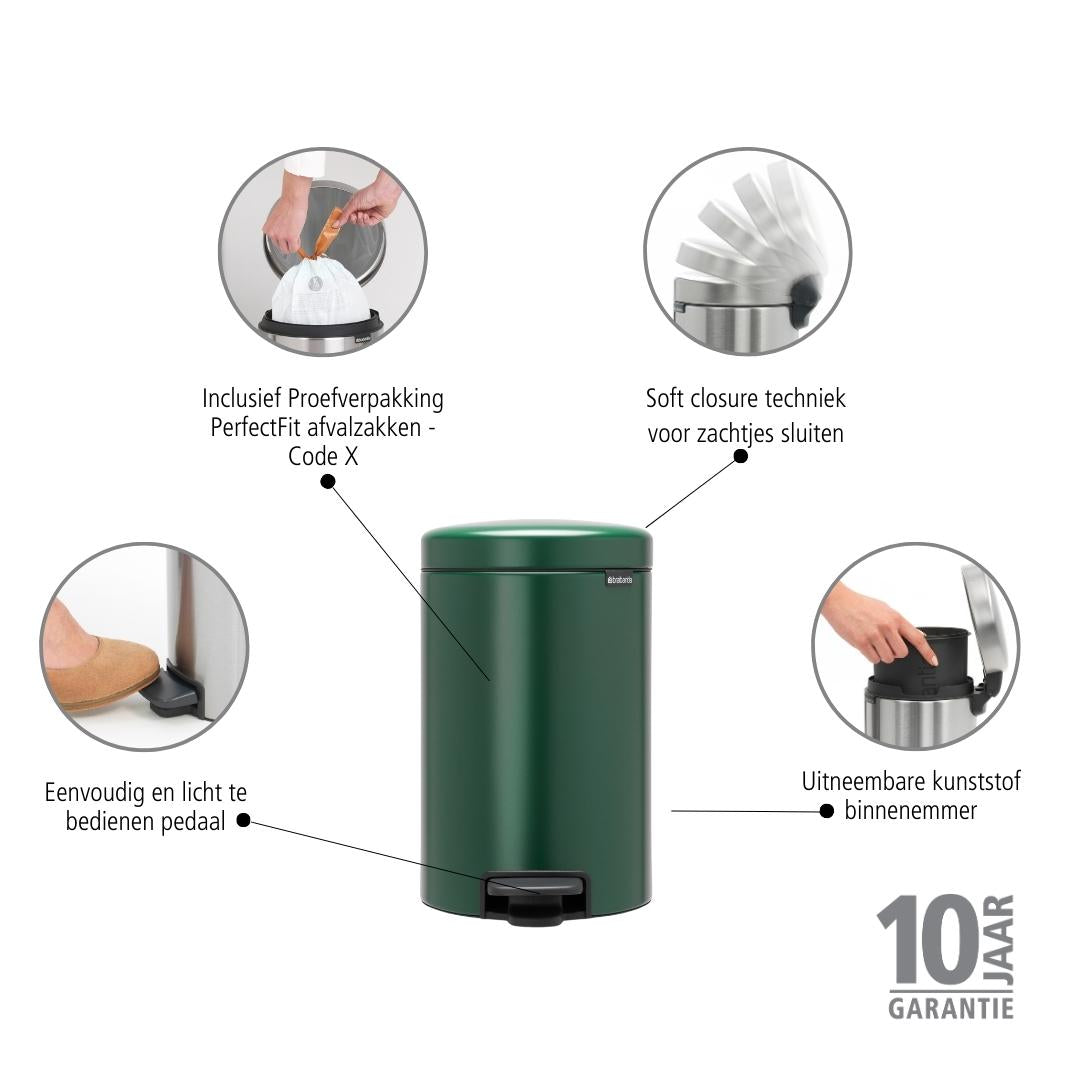 Inclusief Proefverpakking PerfectFit afvalzakken - Code X

Soft closure techniek voor zachtjes sluiten

brabantia

Eenvoudig en licht te bedienen pedaal

Uitneembare kunststof binnenemmer

10 JAAR GARANTIE