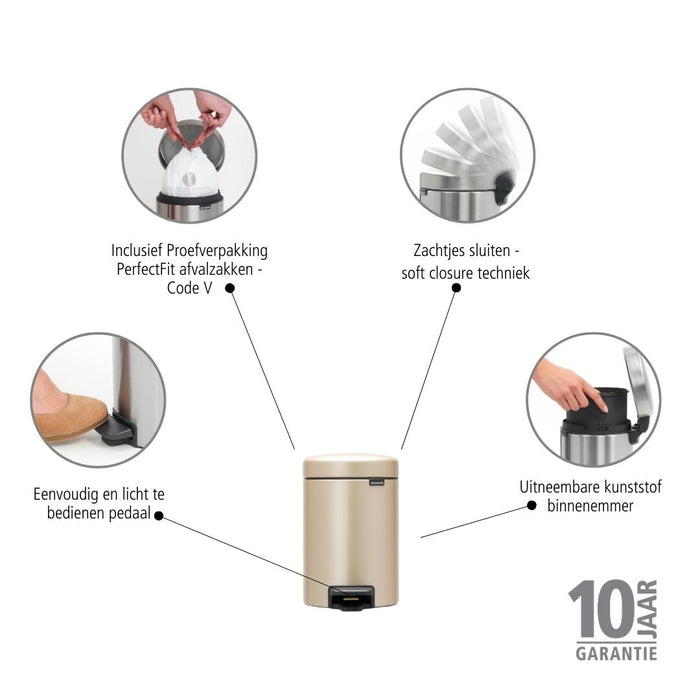 Inclusief Proefverpakking PerfectFit afvalzakken - Code V

Zachtjes sluiten - soft closure techniek

Eenvoudig en licht te bedienen pedaal

Uitneembare kunststof binnenemmer

10 JAAR
GARANTIE