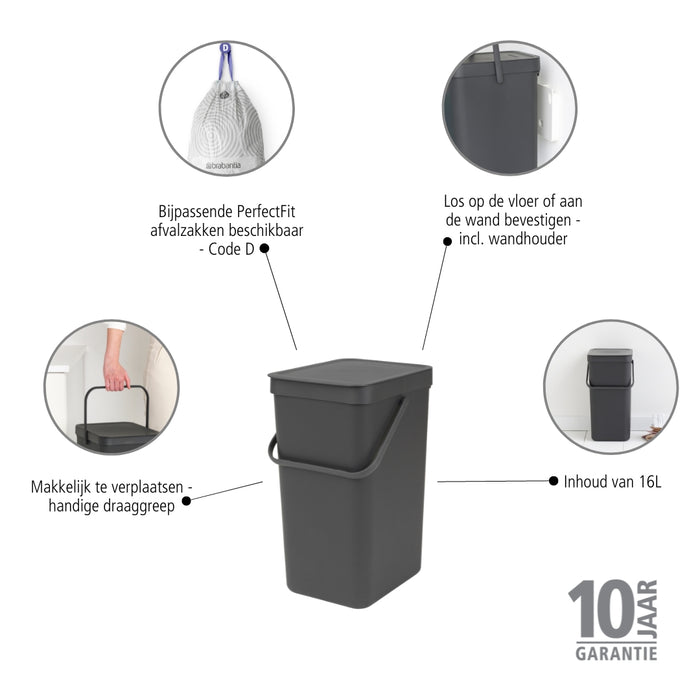 D

brabantia

Bijpassende PerfectFit afvalzakken beschikbaar - Code D

Los op de vloer of aan de wand bevestigen - incl. wandhouder

Makkelijk te verplaatsen - handige draaggreep

Inhoud van 16L

10 JAAR GARANTIE