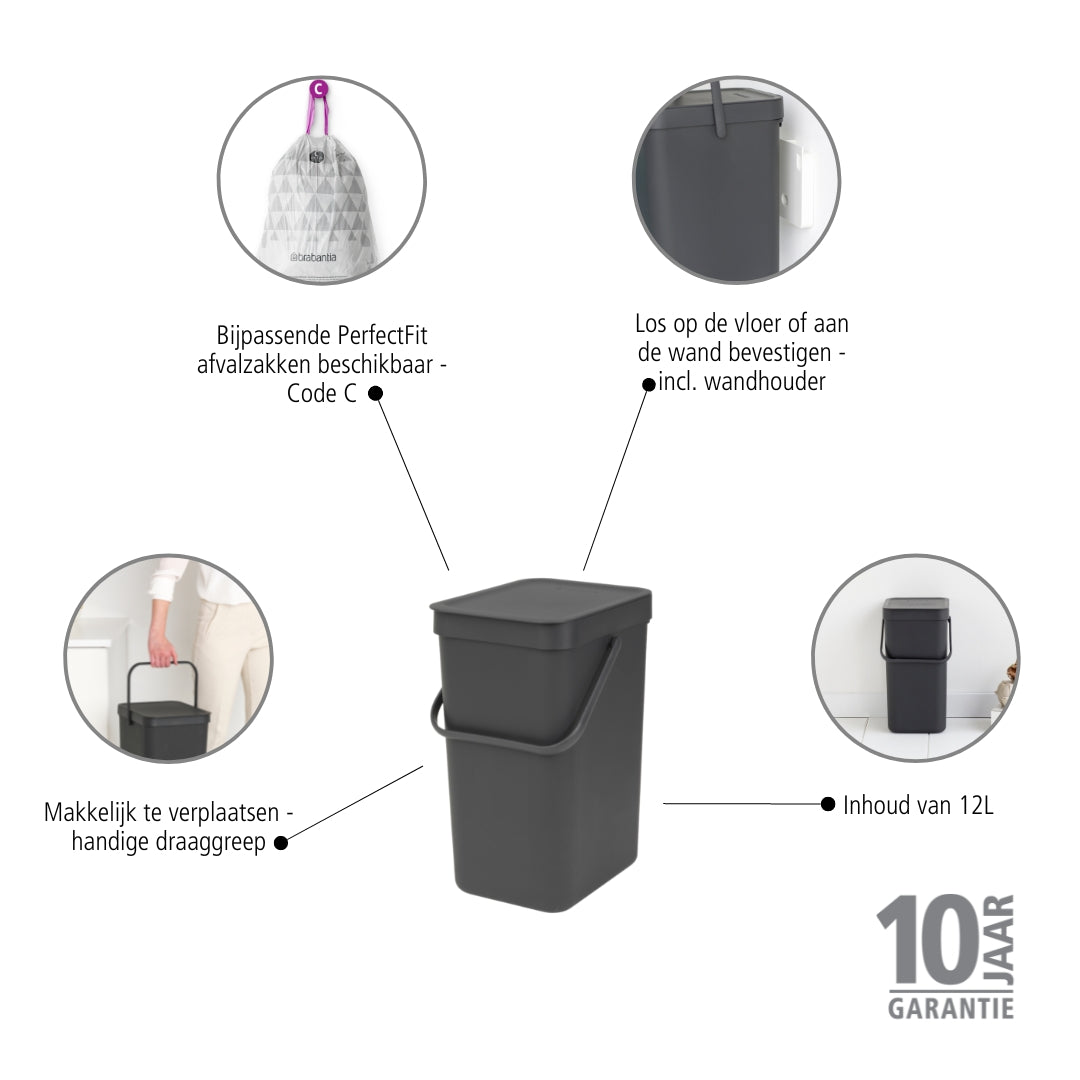 C

brabantia

Bijpassende PerfectFit afvalzakken beschikbaar - Code C

Los op de vloer of aan de wand bevestigen - incl. wandhouder

Makkelijk te verplaatsen - handige draaggreep

Inhoud van 12L

10 JAAR GARANTIE