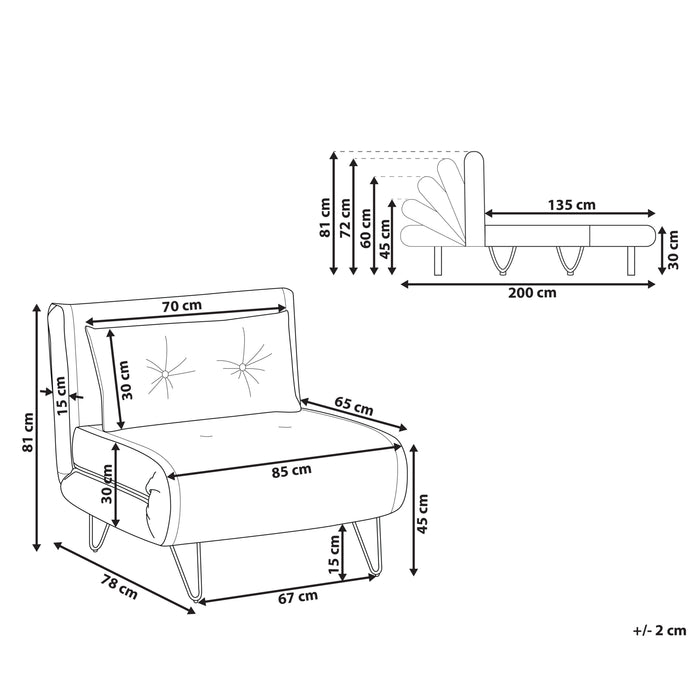 81 cm
72 cm
60 cm
45 cm
135 cm
30 cm
200 cm

70 cm
30 cm
15 cm
81 cm
65 cm
85 cm
30 cm
45 cm
15 cm
78 cm
67 cm

+/- 2 cm