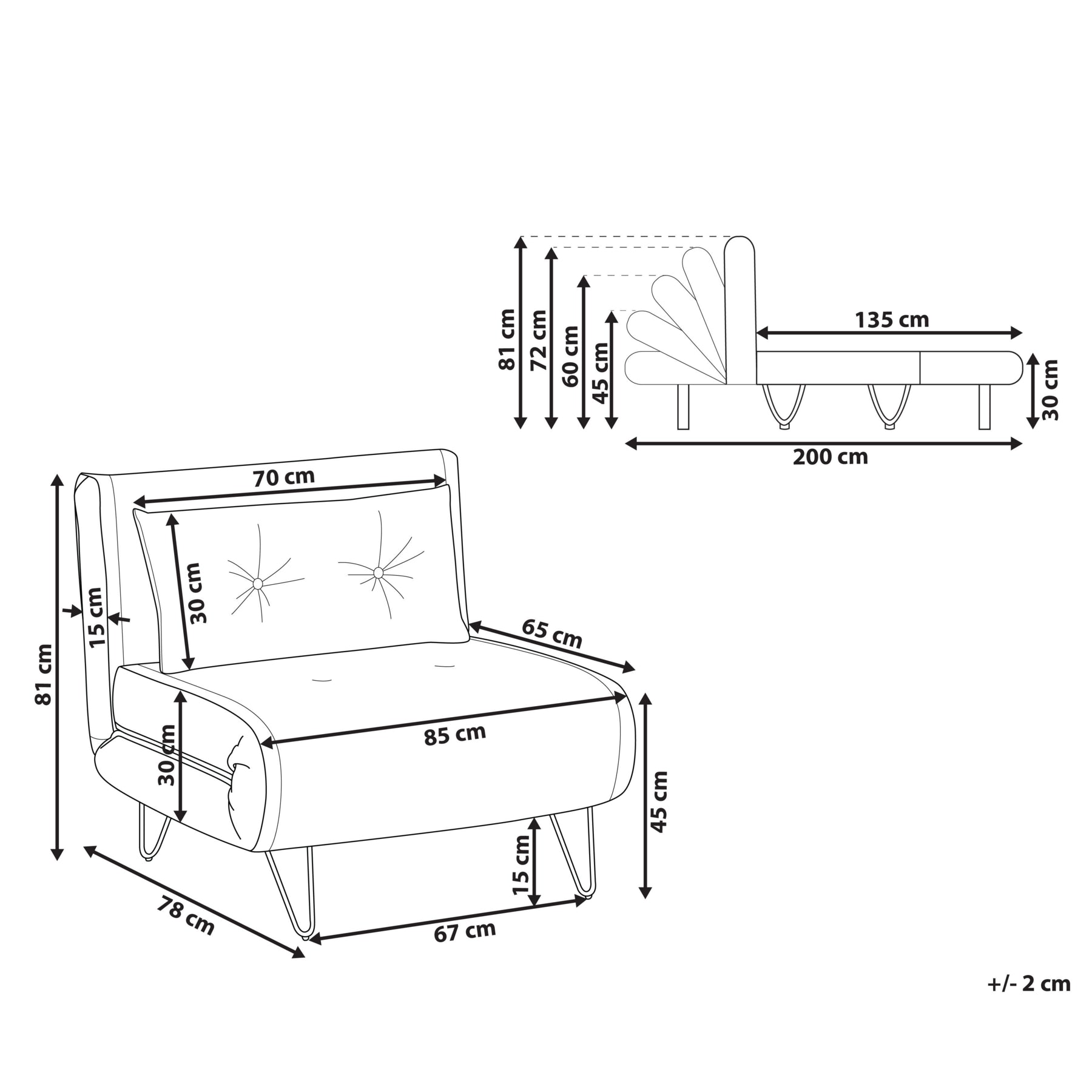 81 cm
72 cm
60 cm
45 cm
135 cm
30 cm
200 cm

70 cm
30 cm
15 cm
81 cm
65 cm
85 cm
30 cm
45 cm
15 cm
78 cm
67 cm

+/- 2 cm