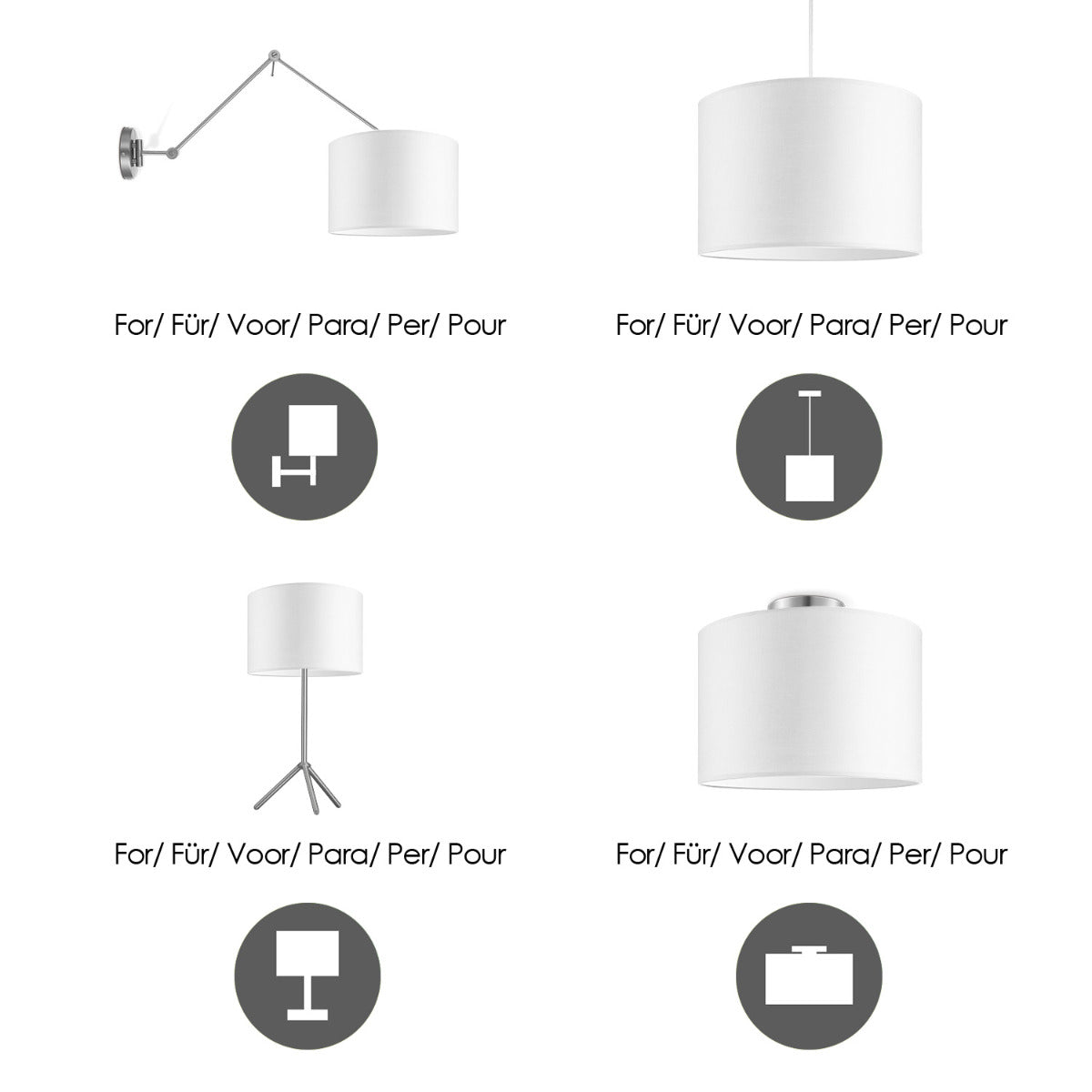 For/ Für/ Voor/ Para/ Per/ Pour

For/ Für/ Voor/ Para/ Per/ Pour

For/ Für/ Voor/ Para/ Per/ Pour

For/ Für/ Voor/ Para/ Per/ Pour