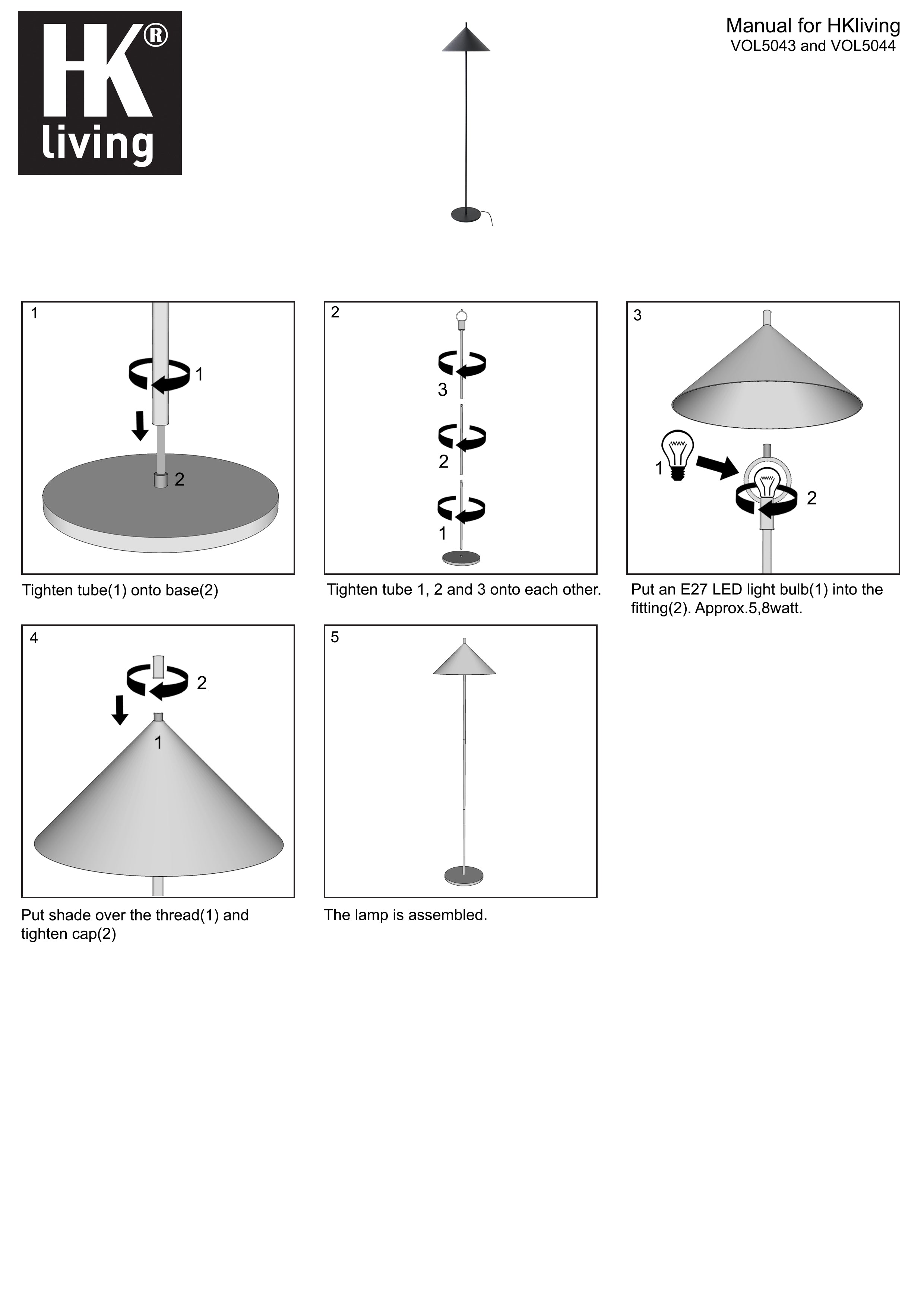 HK®
living

Manual for HKliving
VOL5043 and VOL5044

1

1

2

Tighten tube(1) onto base(2)

2

3

2

1

Tighten tube 1, 2 and 3 onto each other.

3

1

2

Put an E27 LED light bulb(1) into the fitting(2). Approx.5,8watt.

4

2

1

Put shade over the thread(1) and tighten cap(2)

5

The lamp is assembled.