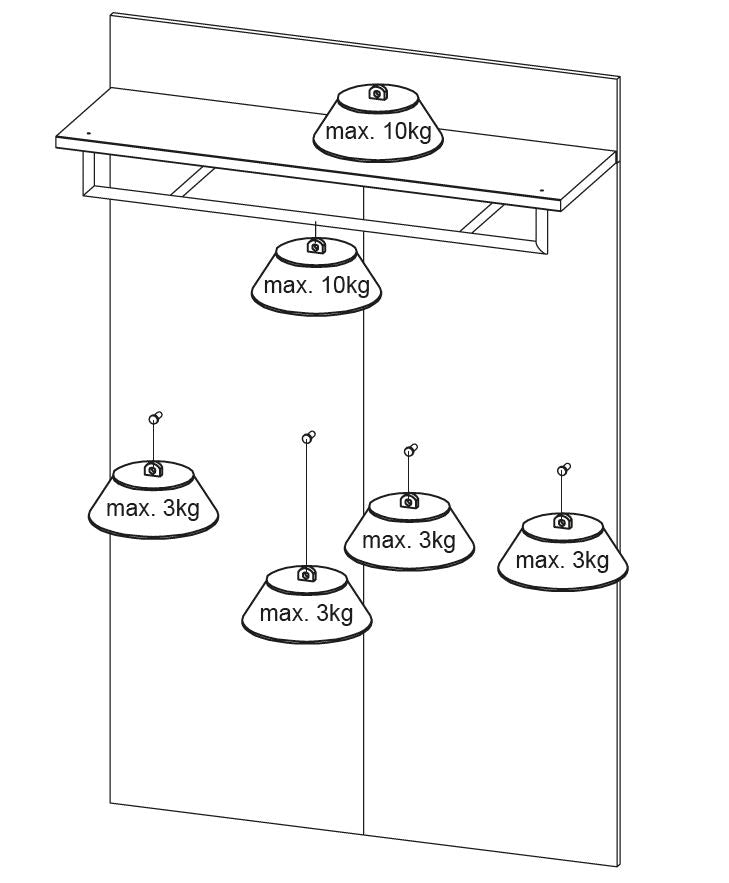 max. 10kg

max. 10kg

max. 3kg

max. 3kg

max. 3kg

max. 3kg