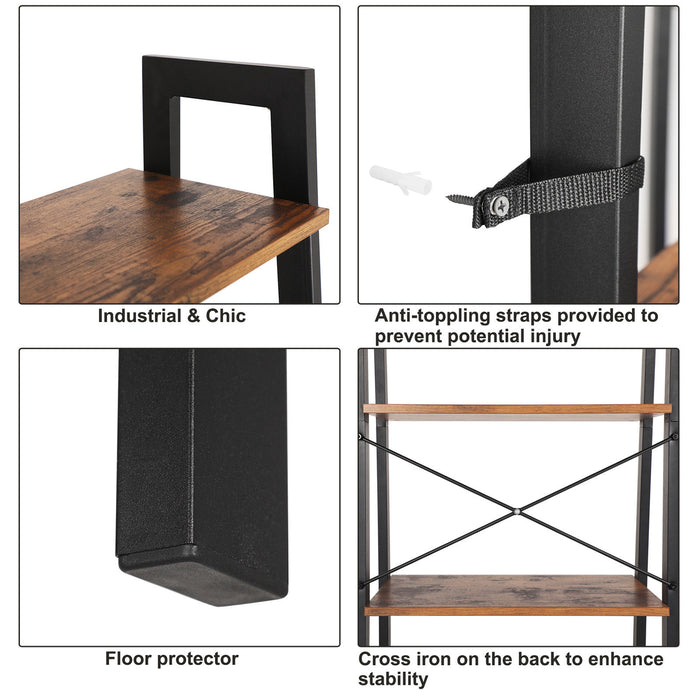 Industrial & Chic

Anti-toppling straps provided to prevent potential injury

Floor protector

Cross iron on the back to enhance stability