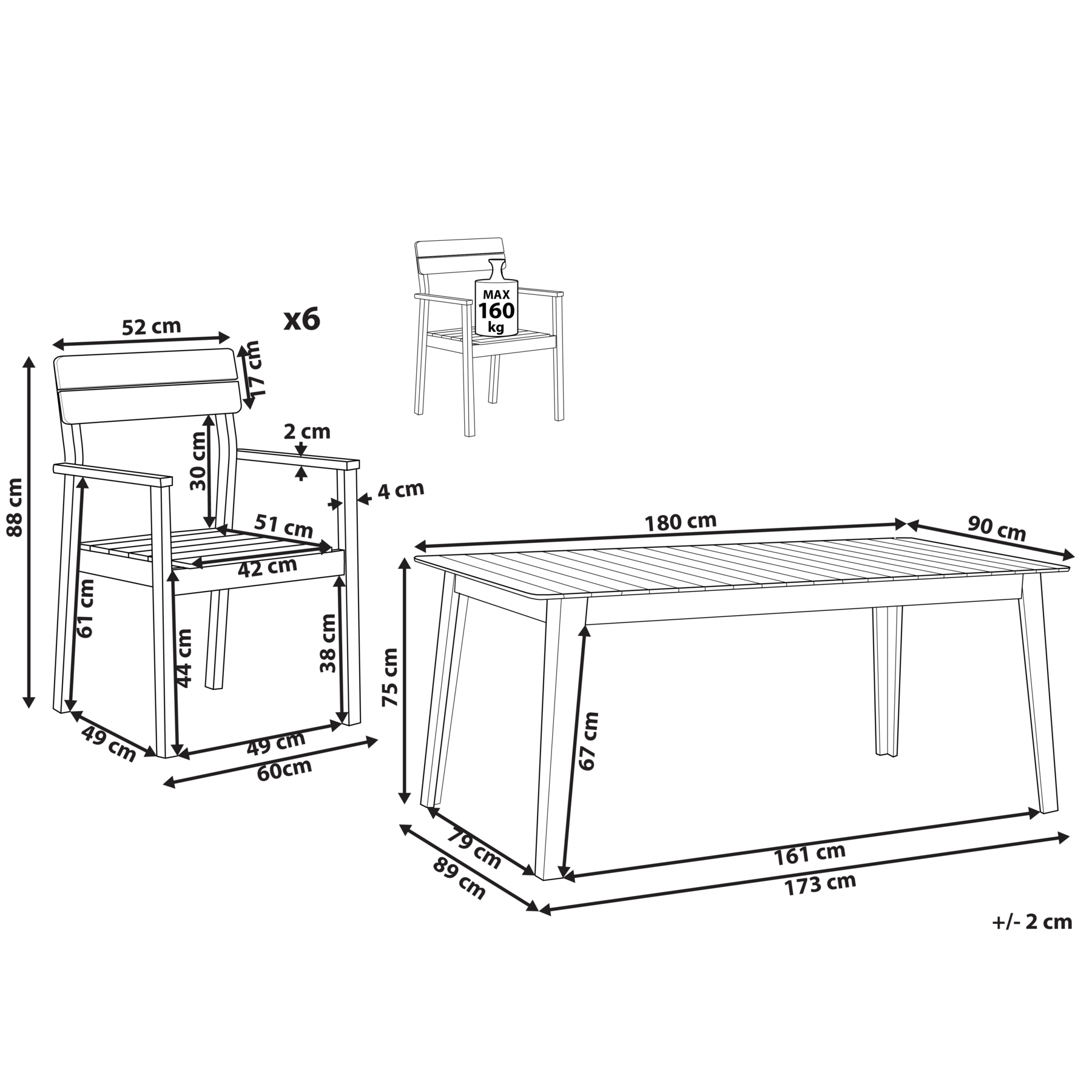 MAX
160
kg

x6

52 cm
17 cm
88 cm
30 cm
2 cm
4 cm
51 cm
42 cm
61 cm
44 cm
38 cm
49 cm
49 cm
60cm

180 cm
90 cm
75 cm
67 cm
79 cm
89 cm
161 cm
173 cm

+/- 2 cm