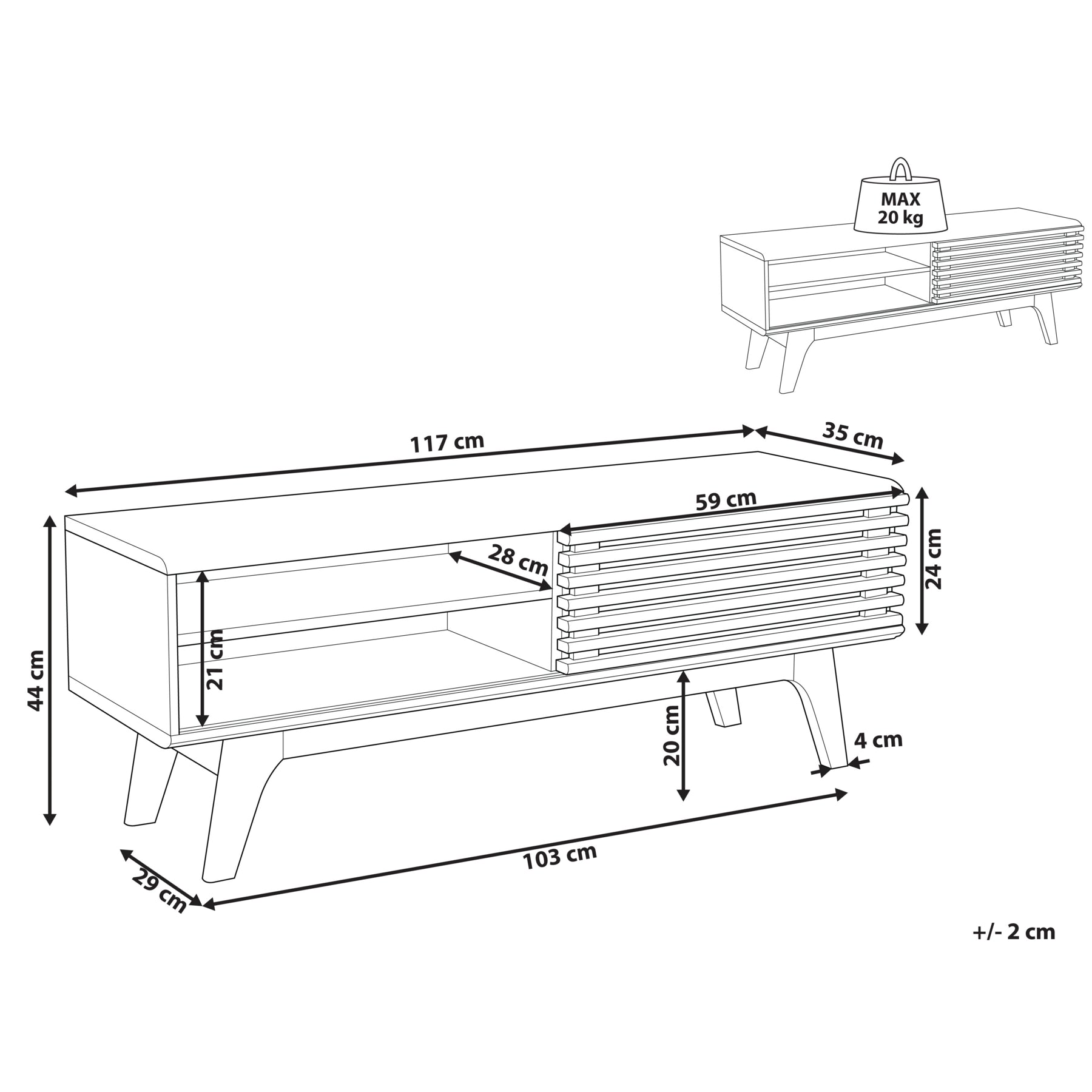 MAX
20 kg

117 cm
35 cm
59 cm
28 cm
24 cm
44 cm
21 cm
20 cm
4 cm
103 cm
29 cm

+/- 2 cm