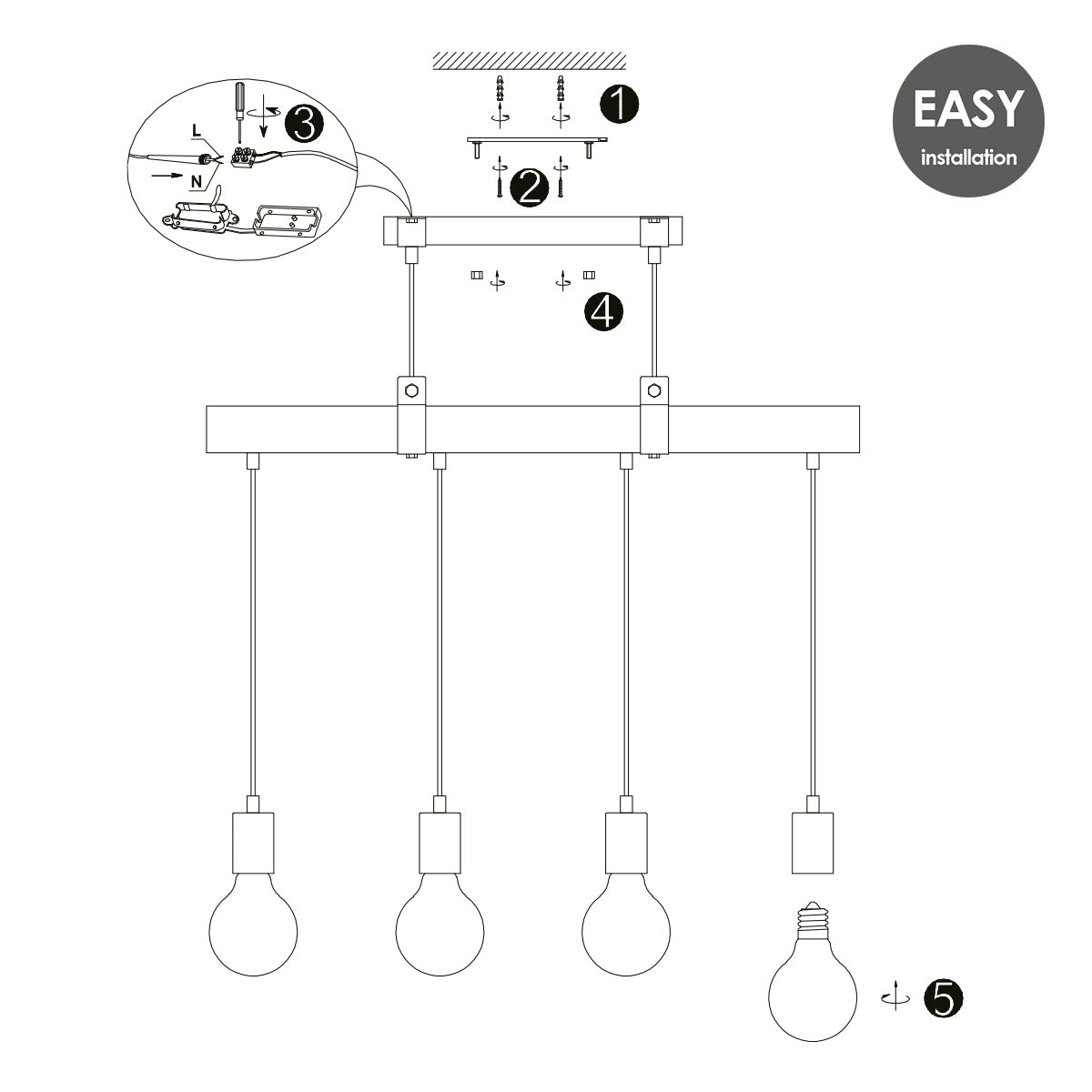 EASY
installation

1
2
3
L
N
4
5