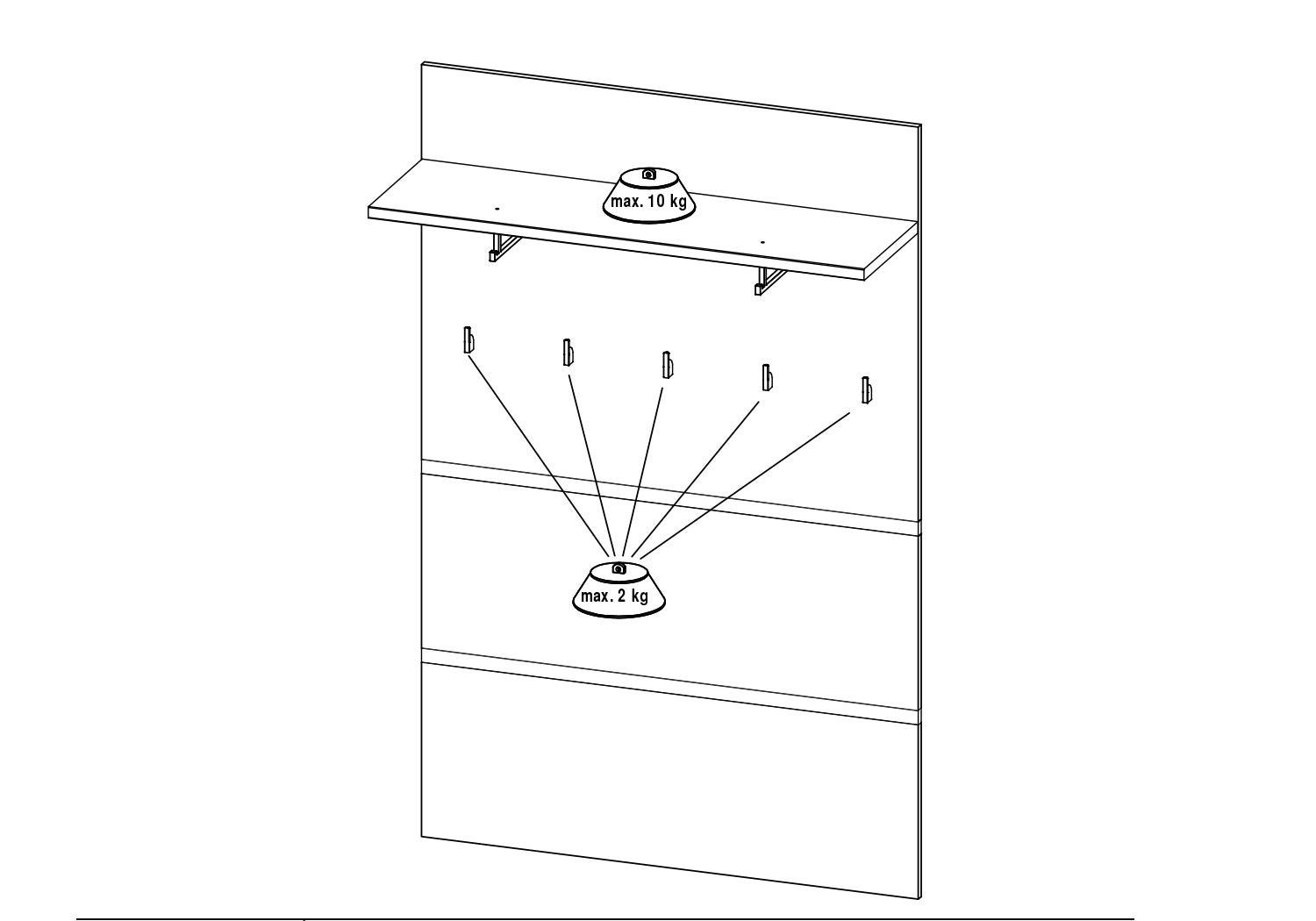 max. 10 kg

max. 2 kg