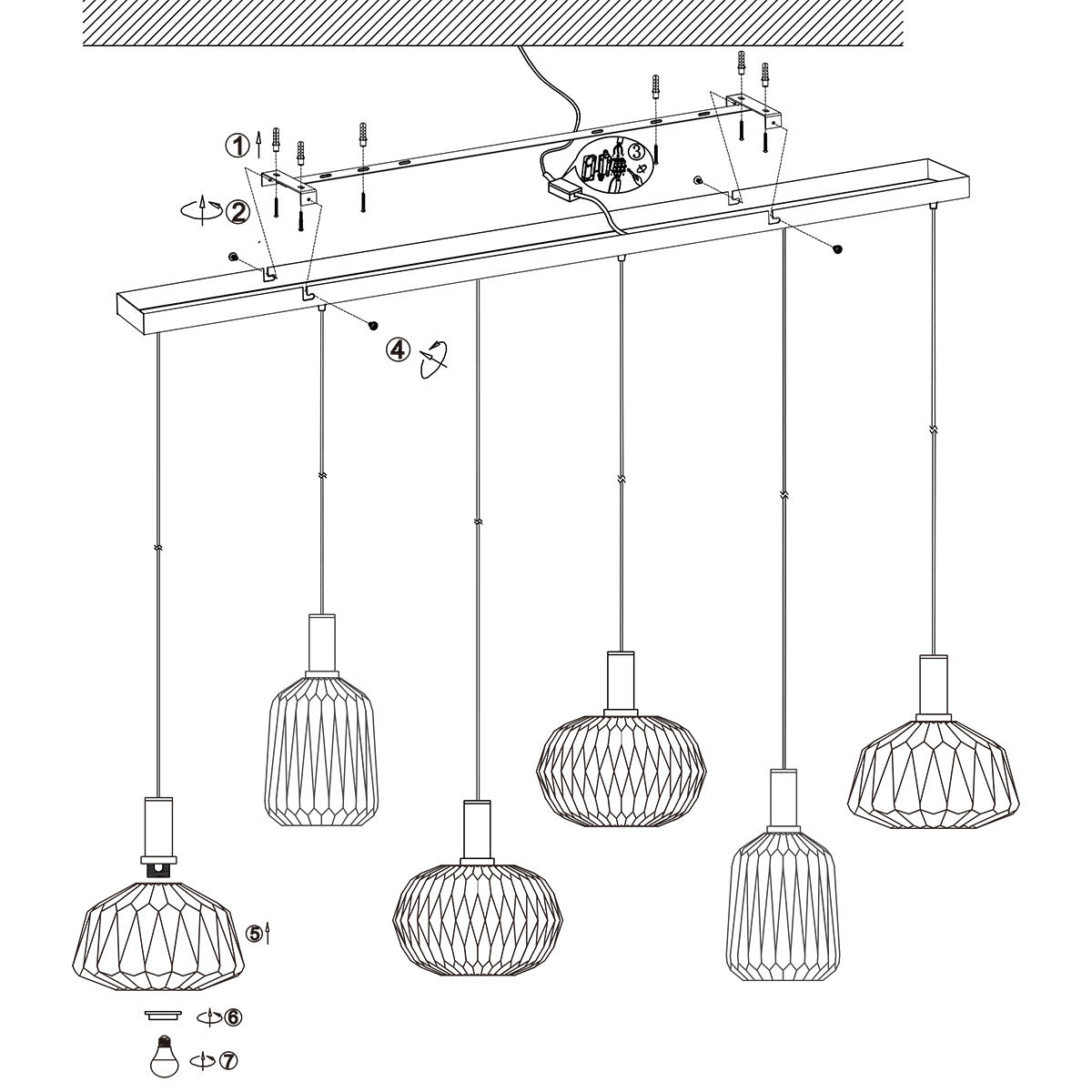 ①
②
③
④
⑤
⑥
⑦