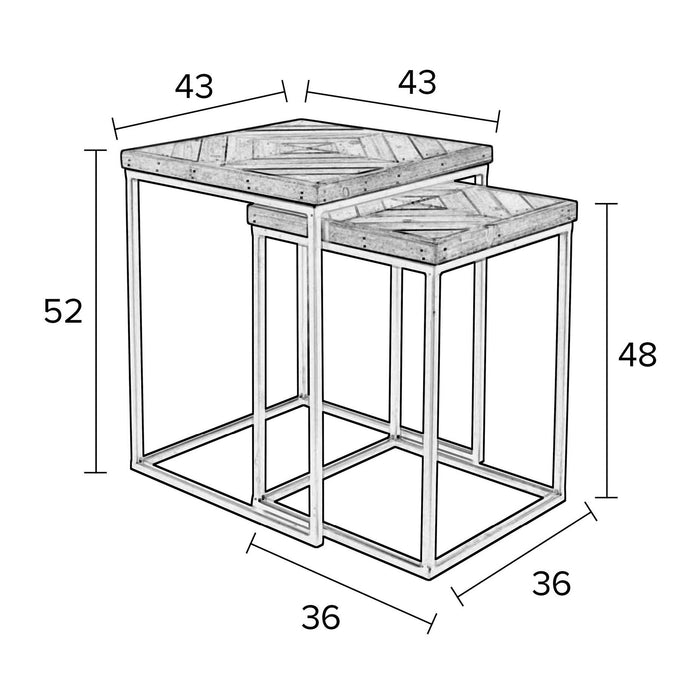 43
43
52
48
36
36