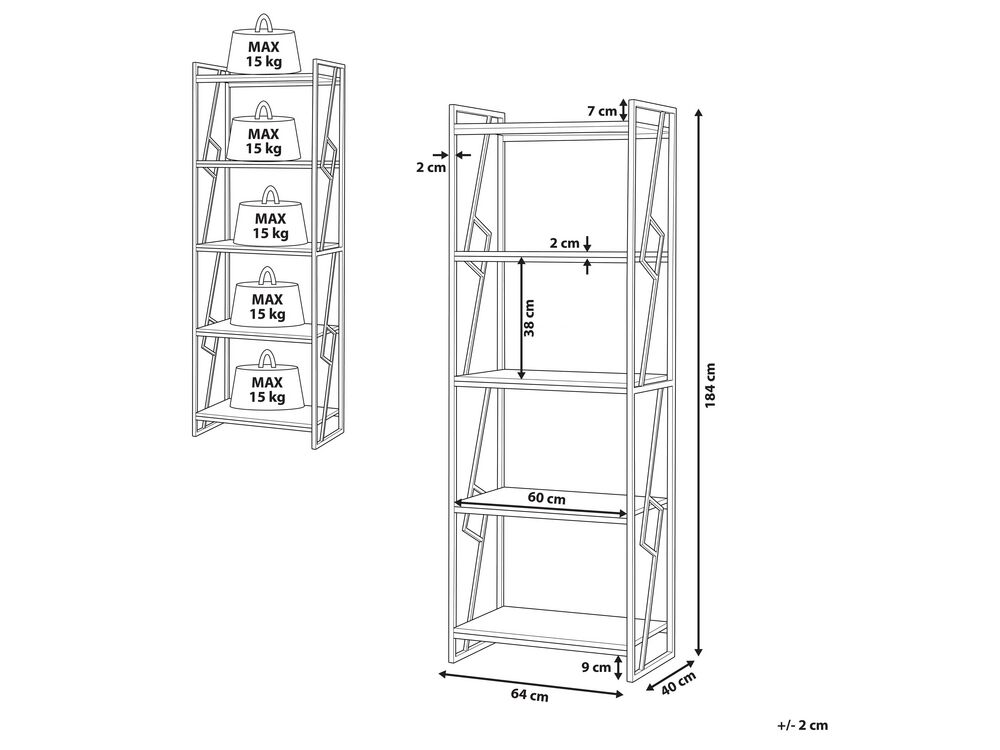 MAX
15 kg

MAX
15 kg

MAX
15 kg

MAX
15 kg

MAX
15 kg

7 cm
2 cm
2 cm
38 cm
184 cm
60 cm
9 cm
64 cm
40 cm

+/- 2 cm